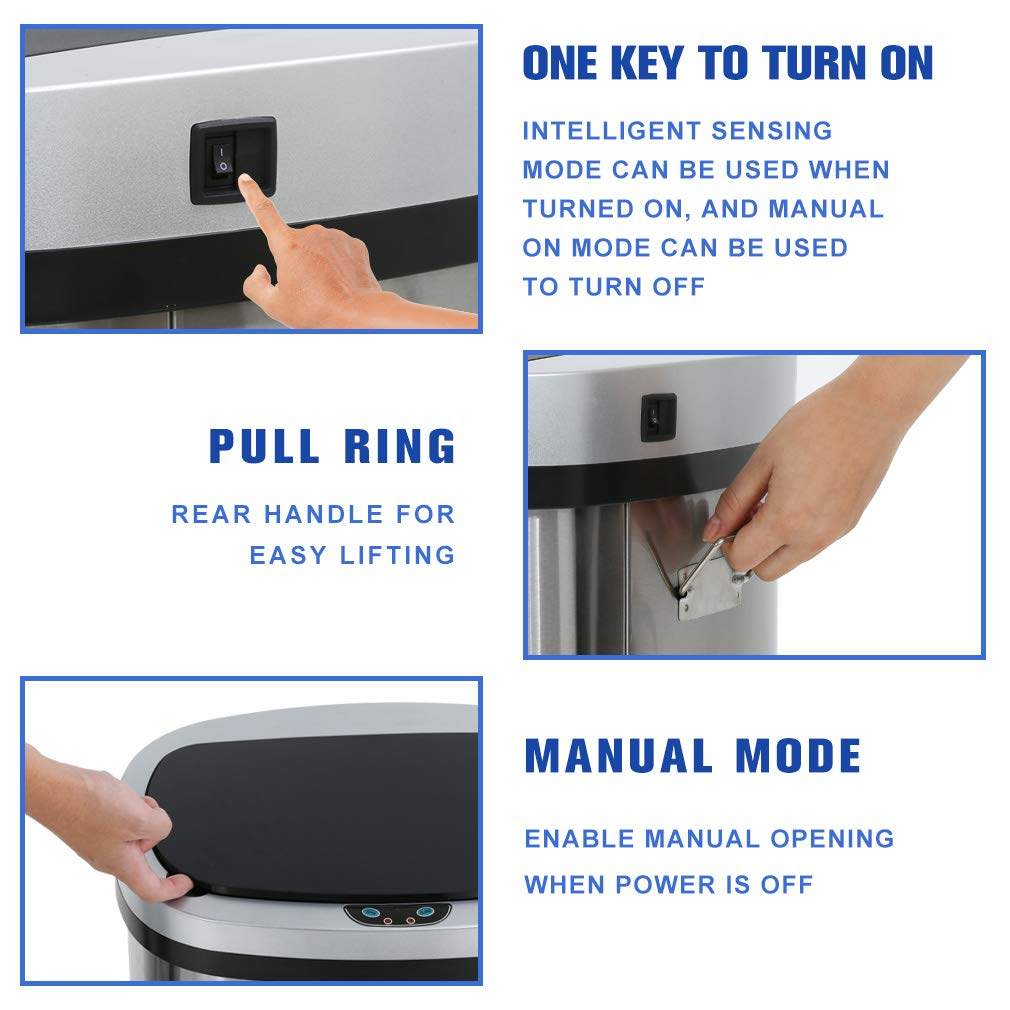 ONE KEY TO TURN ON

INTELLIGENT SENSING MODE CAN BE USED WHEN TURNED ON, AND MANUAL ON MODE CAN BE USED TO TURN OFF

PULL RING

REAR HANDLE FOR EASY LIFTING

MANUAL MODE

ENABLE MANUAL OPENING WHEN POWER IS OFF