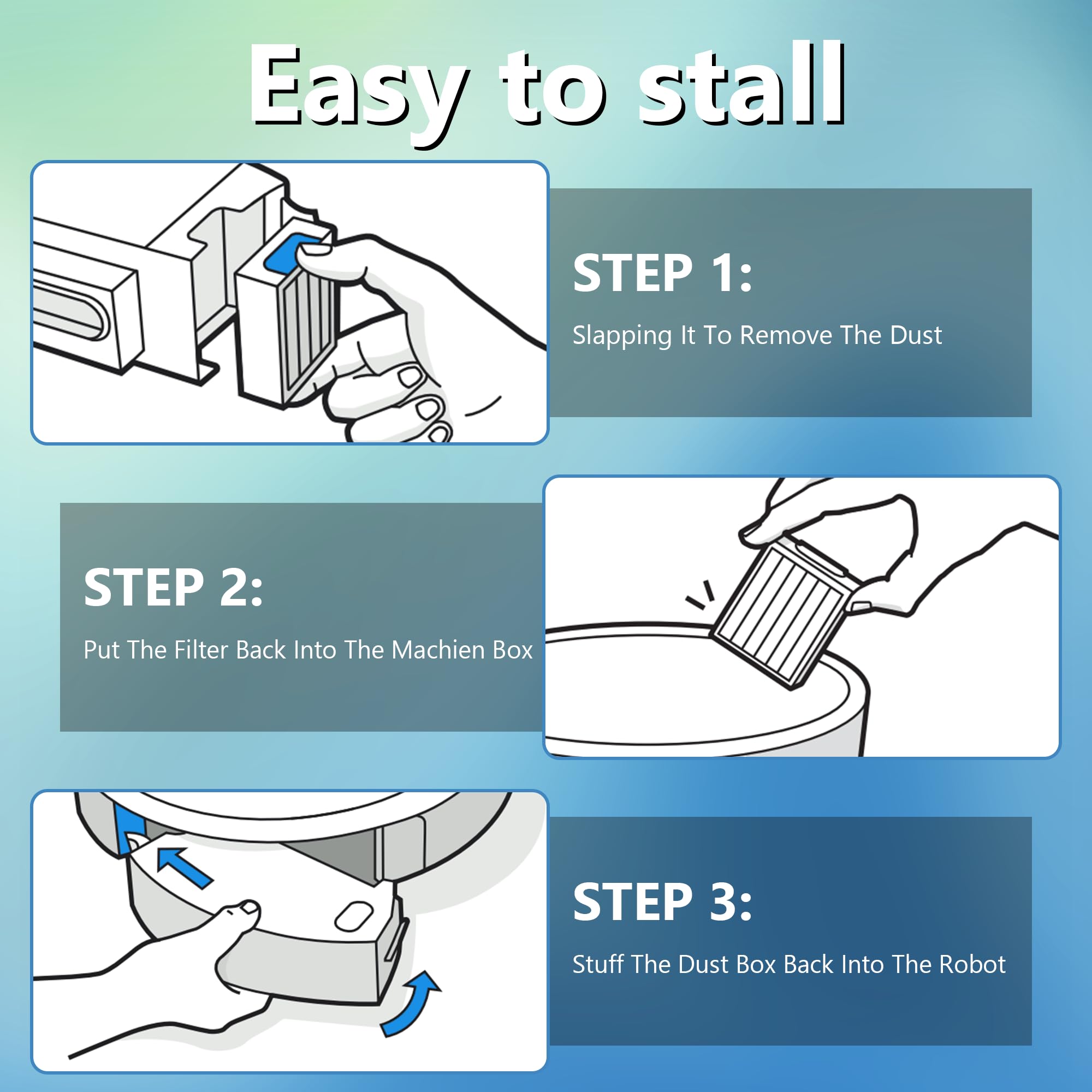 Easy to stall

STEP 1:

Slapping It To Remove The Dust

STEP 2:

Put The Filter Back Into The Machien Box

STEP 3:

Stuff The Dust Box Back Into The Robot