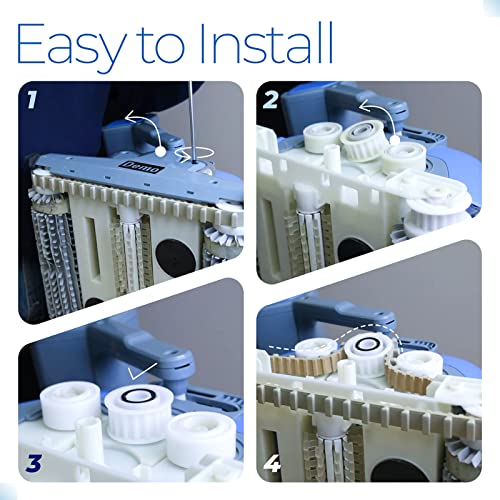 Easy to Install

1

Demo

2

3

4