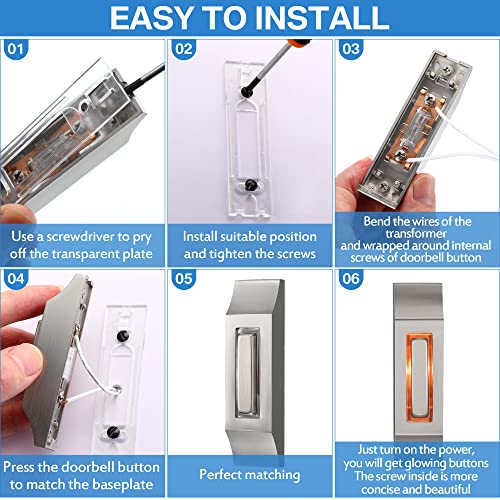 EASY TO INSTALL

01

Use a screwdriver to pry off the transparent plate

02

Install suitable position and tighten the screws

03

Bend the wires of the transformer and wrapped around internal screws of doorbell button

04

Press the doorbell button to match the baseplate

05

Perfect matching

06

Just turn on the power, you will get glowing buttons The screw inside is more concise and beautiful