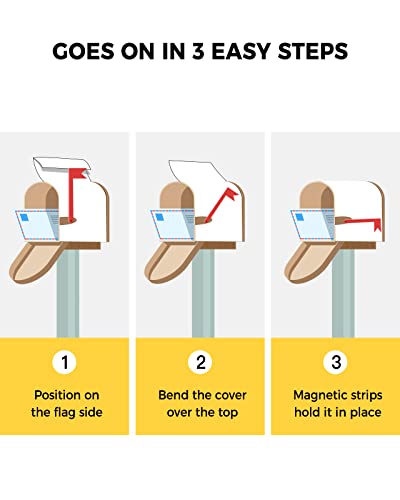 GOES ON IN 3 EASY STEPS

1
Position on the flag side

2
Bend the cover over the top

3
Magnetic strips hold it in place