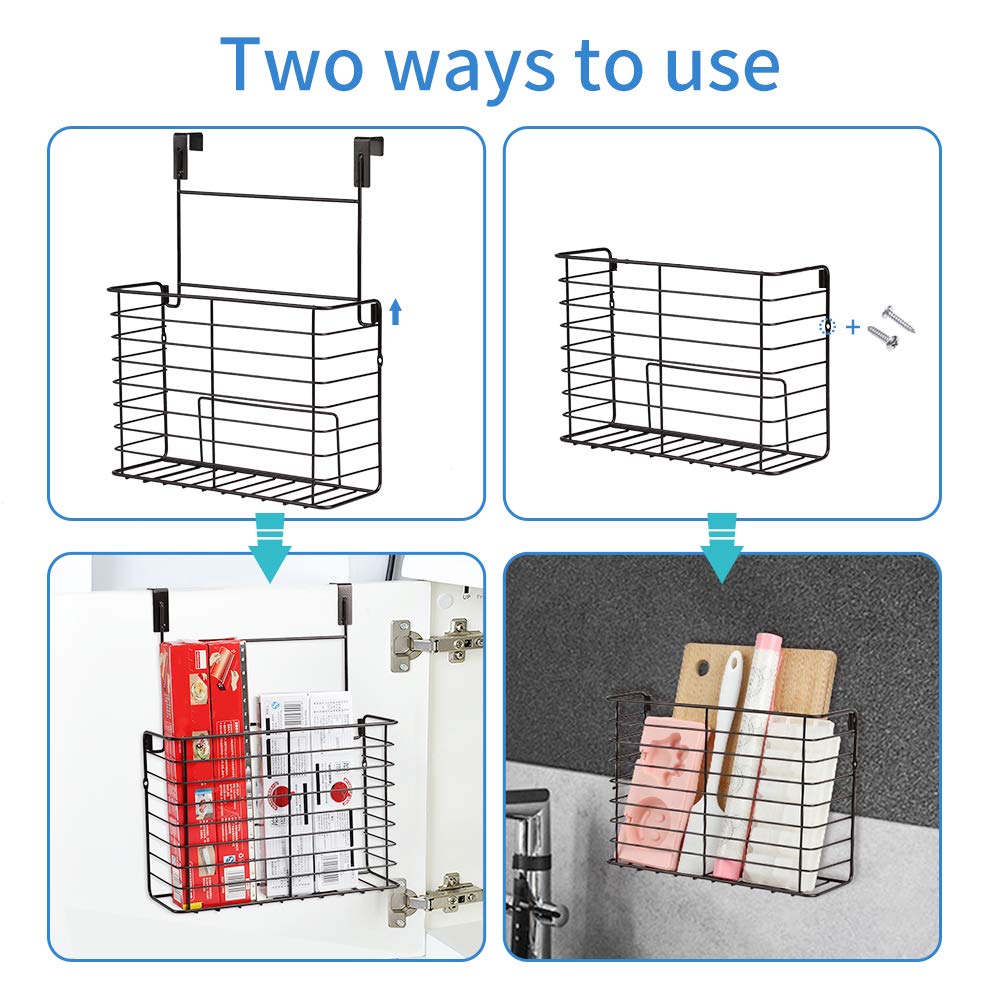 Two ways to use

+