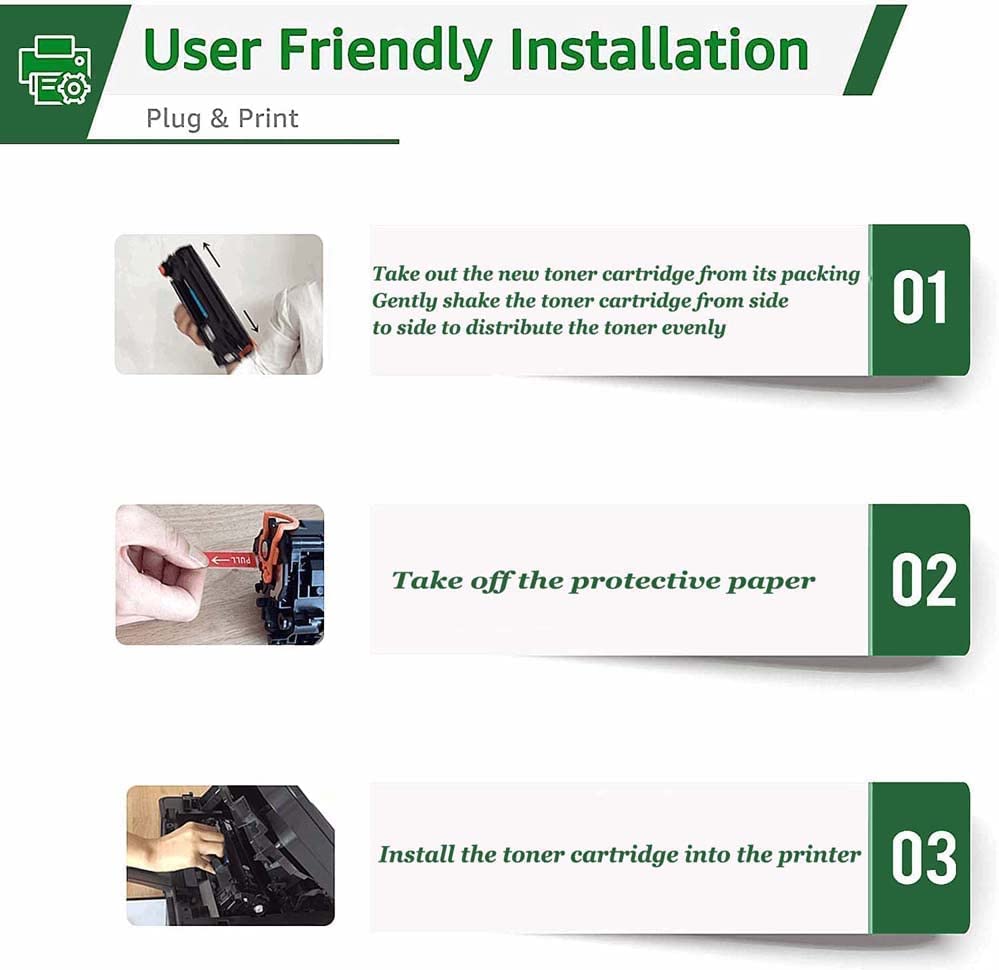 User Friendly Installation

Plug & Print

Take out the new toner cartridge from its packing
Gently shake the toner cartridge from side to side to distribute the toner evenly

01

PULL

Take off the protective paper

02

Install the toner cartridge into the printer

03