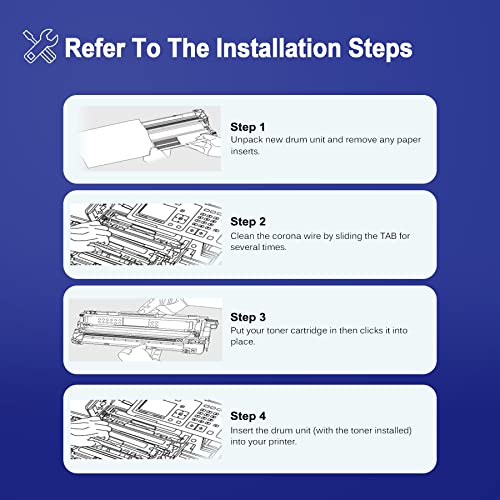 Refer To The Installation Steps

Step 1
Unpack new drum unit and remove any paper inserts.

Step 2
Clean the corona wire by sliding the TAB for several times.

Step 3
Put your toner cartridge in then clicks it into place.

Step 4
Insert the drum unit (with the toner installed) into your printer.