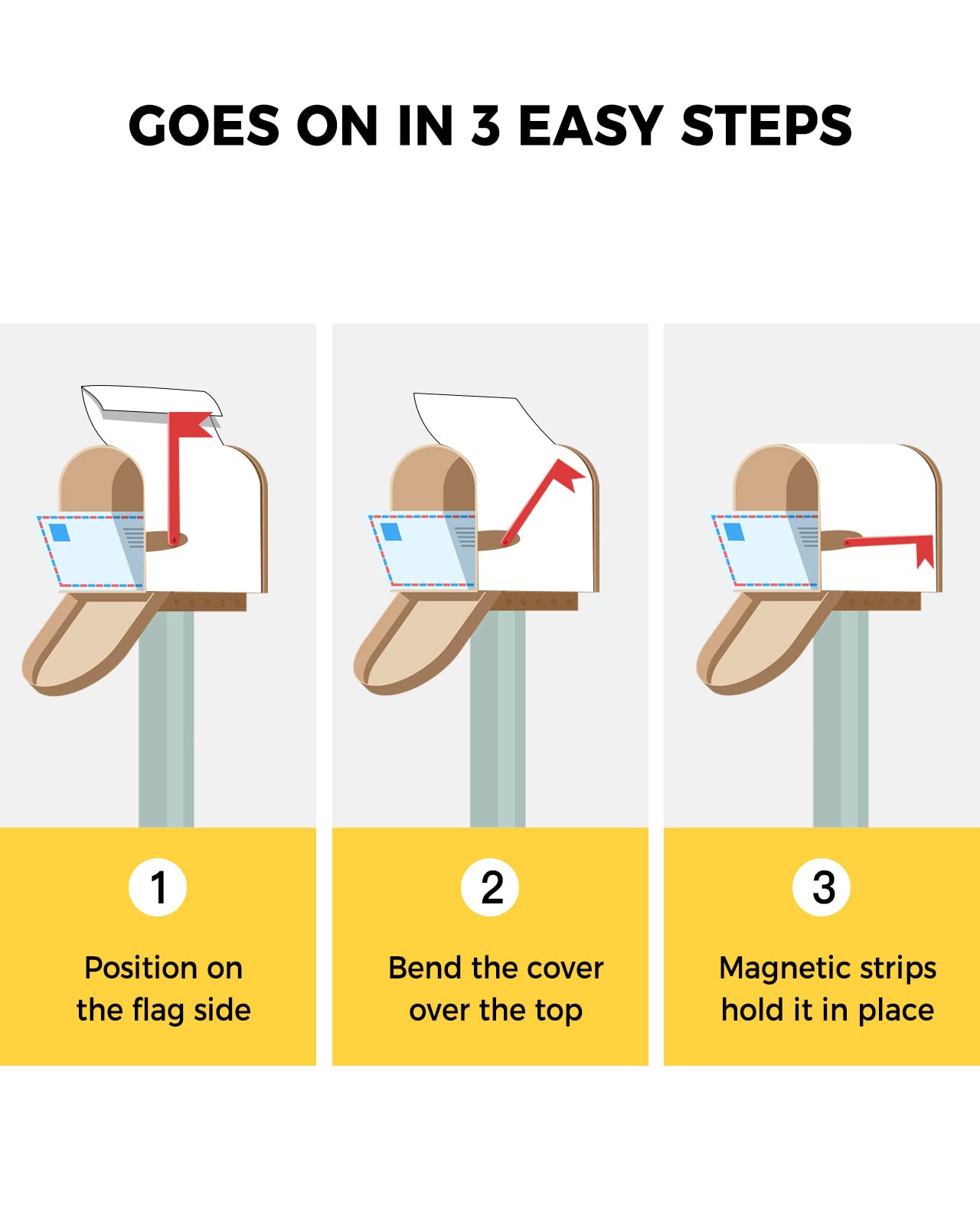 GOES ON IN 3 EASY STEPS

1

Position on the flag side

2

Bend the cover over the top

3

Magnetic strips hold it in place