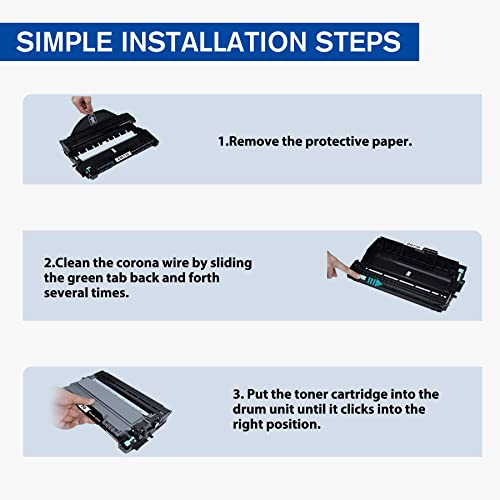 SIMPLE INSTALLATION STEPS

1.Remove the protective paper.

2.Clean the corona wire by sliding the green tab back and forth several times.

3. Put the toner cartridge into the drum unit until it clicks into the right position.