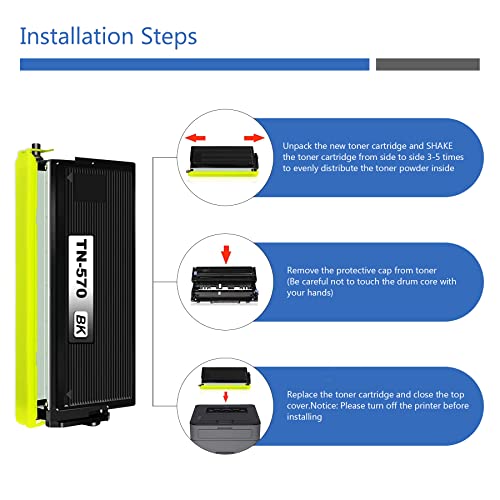 Installation Steps

TN-570 BK

Unpack the new toner cartridge and SHAKE the toner cartridge from side to side 3-5 times to evenly distribute the toner powder inside

Remove the protective cap from toner (Be careful not to touch the drum core with your hands)

Replace the toner cartridge and close the top cover.Notice: Please turn off the printer before installing