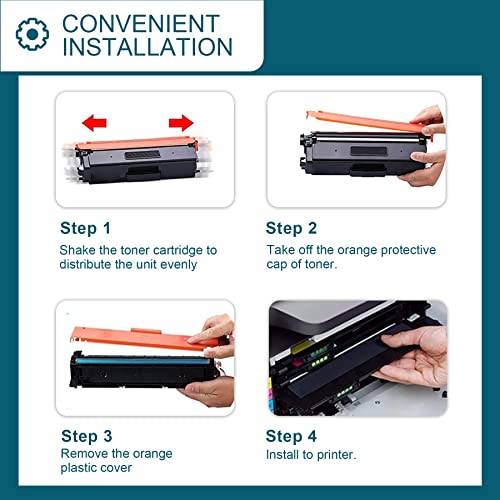 CONVENIENT INSTALLATION

Step 1
Shake the toner cartridge to distribute the unit evenly

Step 2
Take off the orange protective cap of toner.

Step 3
Remove the orange plastic cover

Step 4
Install to printer.