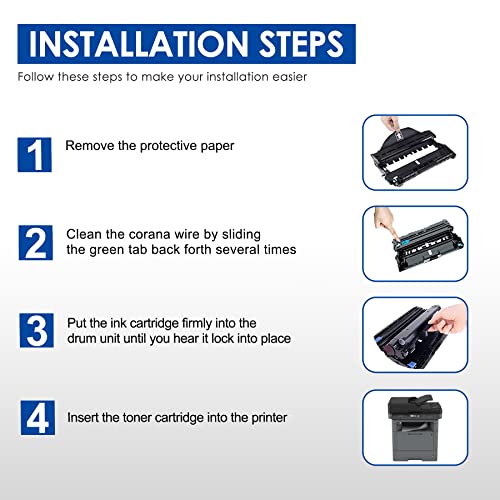 INSTALLATION STEPS
Follow these steps to make your installation easier

1 Remove the protective paper

2 Clean the corana wire by sliding the green tab back forth several times

3 Put the ink cartridge firmly into the drum unit until you hear it lock into place

4 Insert the toner cartridge into the printer