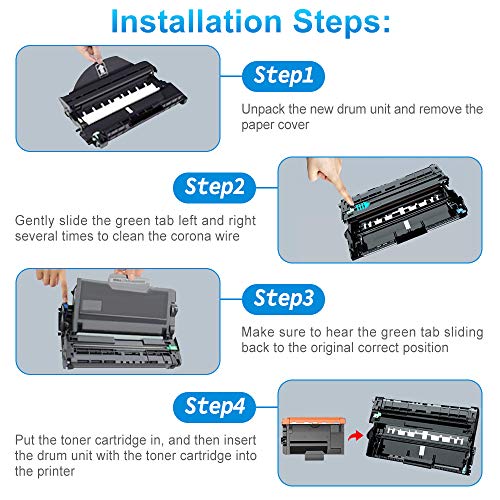 Installation Steps:

Step1

Unpack the new drum unit and remove the paper cover

Step2

Gently slide the green tab left and right several times to clean the corona wire

Step3

Make sure to hear the green tab sliding back to the original correct position

Step4

Put the toner cartridge in, and then insert the drum unit with the toner cartridge into the printer