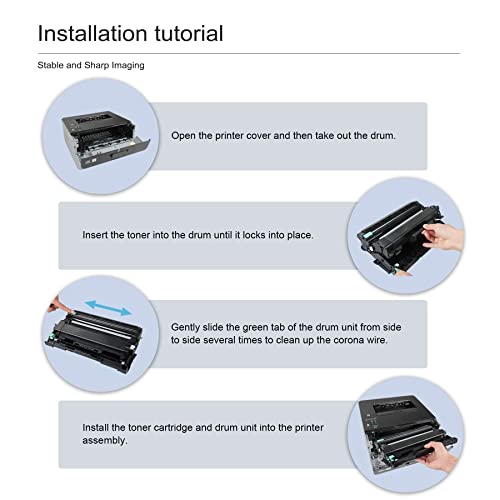 Installation tutorial

Stable and Sharp Imaging

Open the printer cover and then take out the drum.

Insert the toner into the drum until it locks into place.

Gently slide the green tab of the drum unit from side to side several times to clean up the corona wire.

Install the toner cartridge and drum unit into the printer assembly.