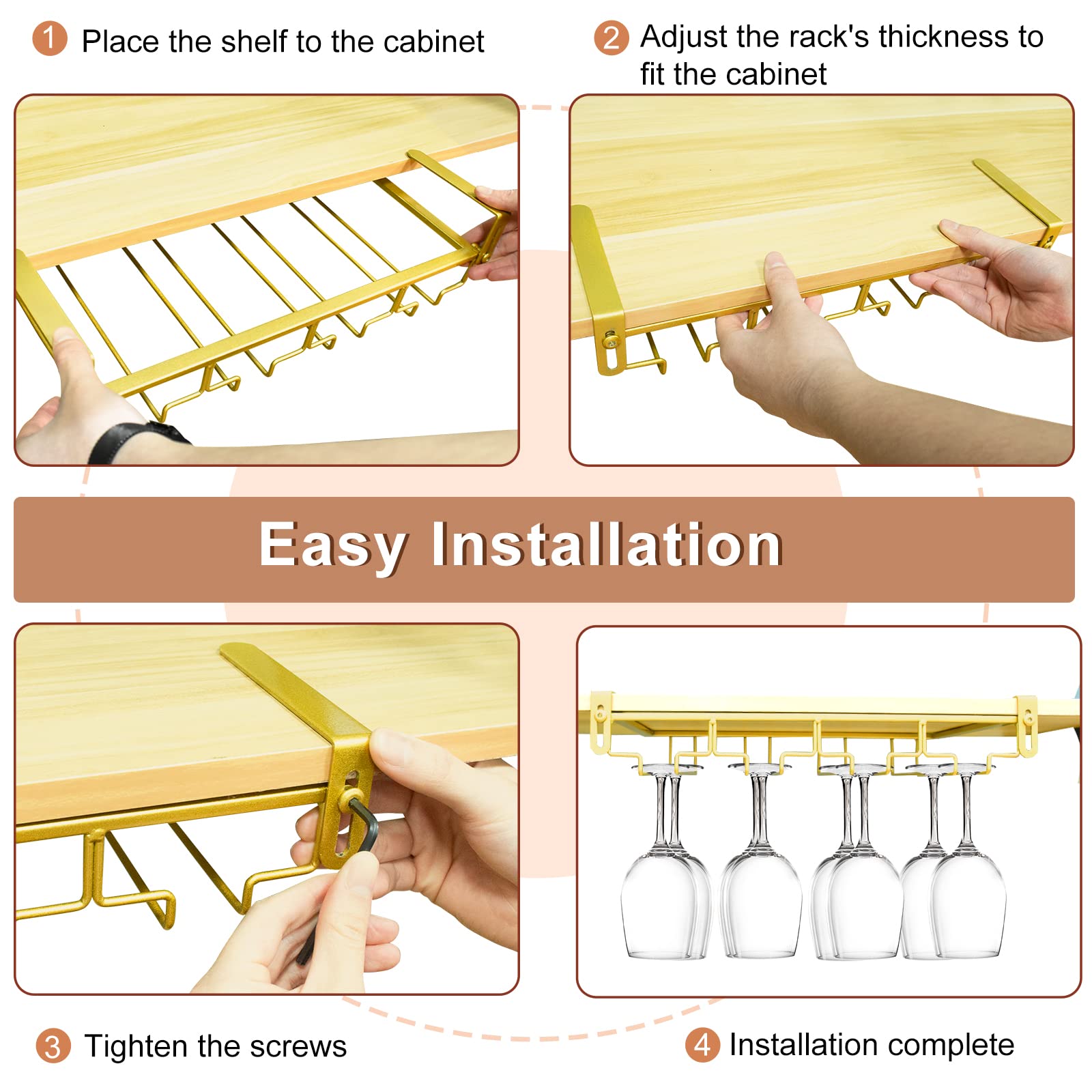 1 Place the shelf to the cabinet

2 Adjust the rack's thickness to fit the cabinet

Easy Installation

3 Tighten the screws

4 Installation complete