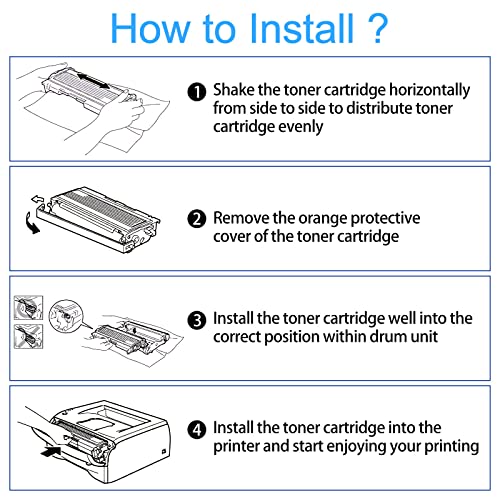 How to Install ?

1 Shake the toner cartridge horizontally from side to side to distribute toner cartridge evenly

2 Remove the orange protective cover of the toner cartridge

3 Install the toner cartridge well into the correct position within drum unit

4 Install the toner cartridge into the printer and start enjoying your printing