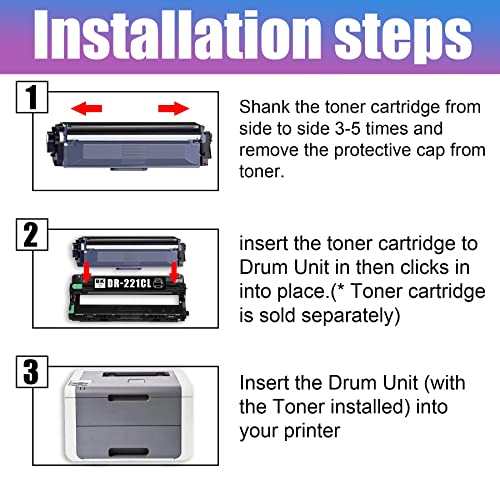 Installation steps

1

Shank the toner cartridge from side to side 3-5 times and remove the protective cap from toner.

2

DR-221CL

insert the toner cartridge to Drum Unit in then clicks in into place.(* Toner cartridge is sold separately)

3

Insert the Drum Unit (with the Toner installed) into your printer