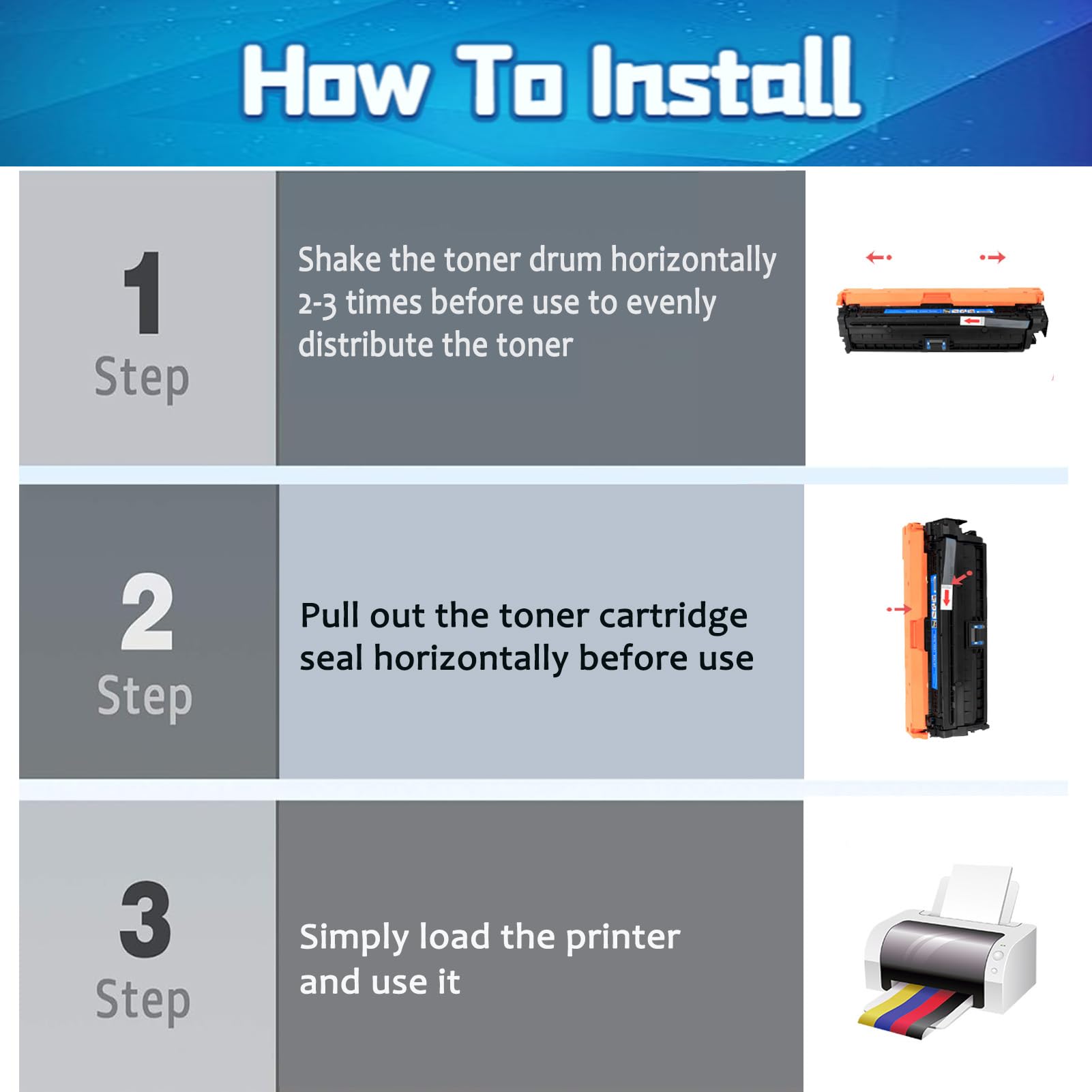 How To Install

1
Step

Shake the toner drum horizontally 2-3 times before use to evenly distribute the toner

2
Step

Pull out the toner cartridge seal horizontally before use

3
Step

Simply load the printer and use it