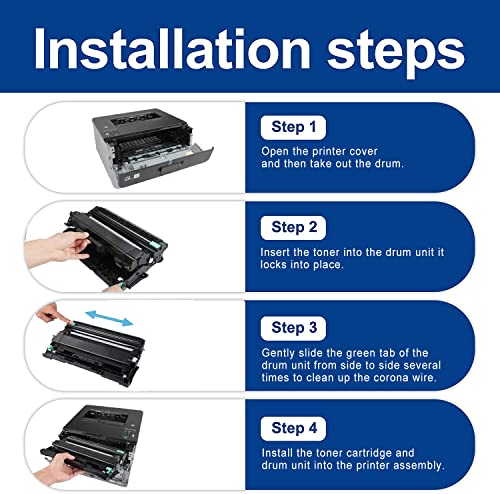 Installation steps

Step 1
Open the printer cover and then take out the drum.

Step 2
Insert the toner into the drum unit it locks into place.

Step 3
Gently slide the green tab of the drum unit from side to side several times to clean up the corona wire.

Step 4
Install the toner cartridge and drum unit into the printer assembly.