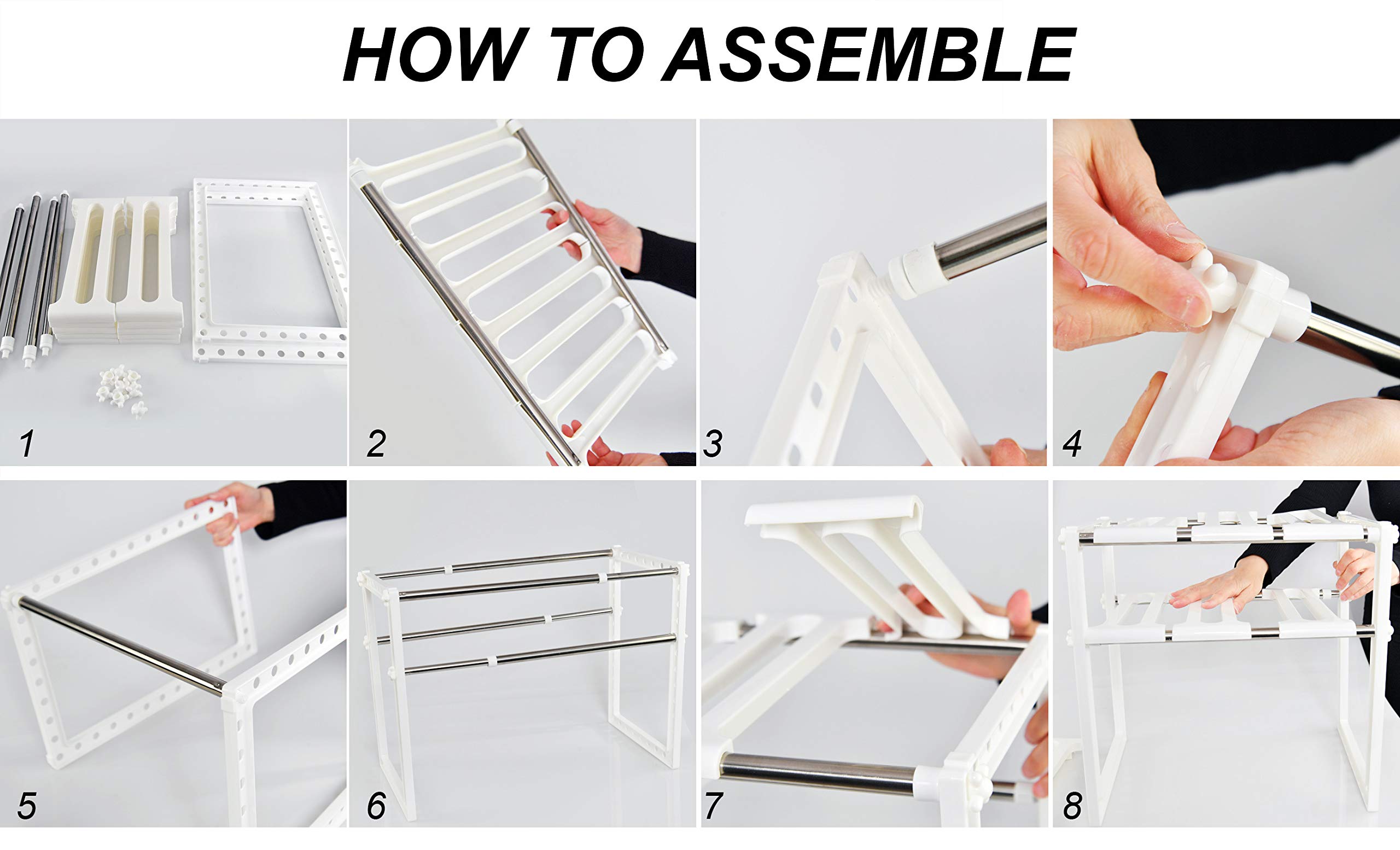 HOW TO ASSEMBLE

1

2

3

4

5

6

7

8