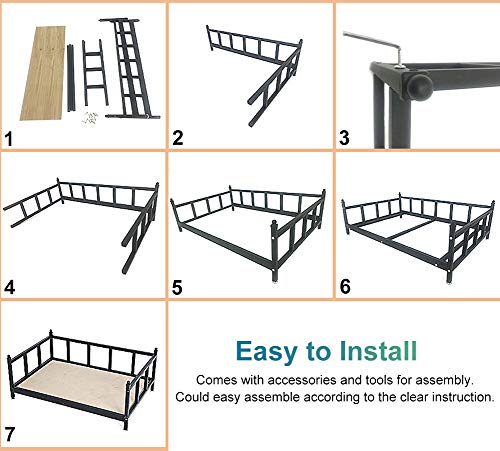 1

2

3

4

5

6

7

Easy to Install

Comes with accessories and tools for assembly. Could easy assemble according to the clear instruction.