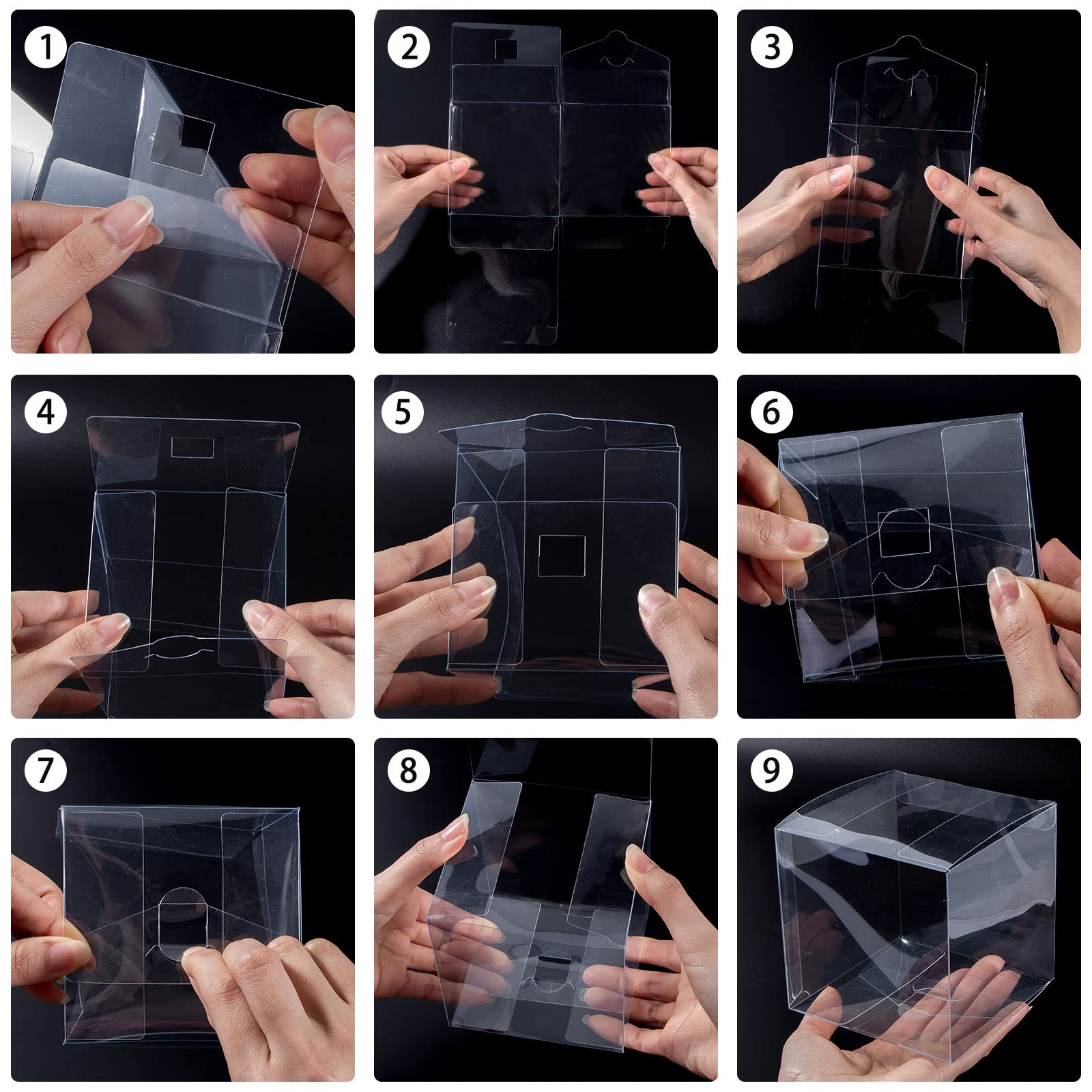 1

2

3

4

5

6

7

8

9