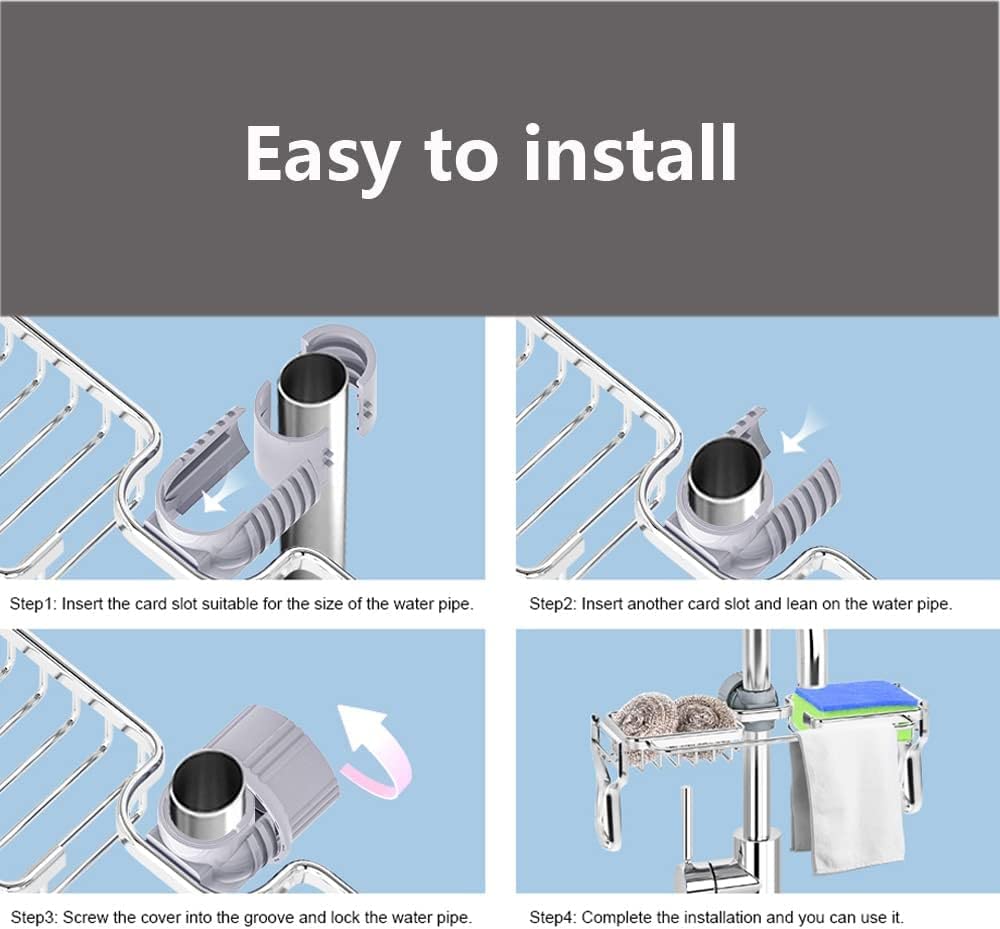 Easy to install

Step1: Insert the card slot suitable for the size of the water pipe.

Step2: Insert another card slot and lean on the water pipe.

Step3: Screw the cover into the groove and lock the water pipe.

Step4: Complete the installation and you can use it.