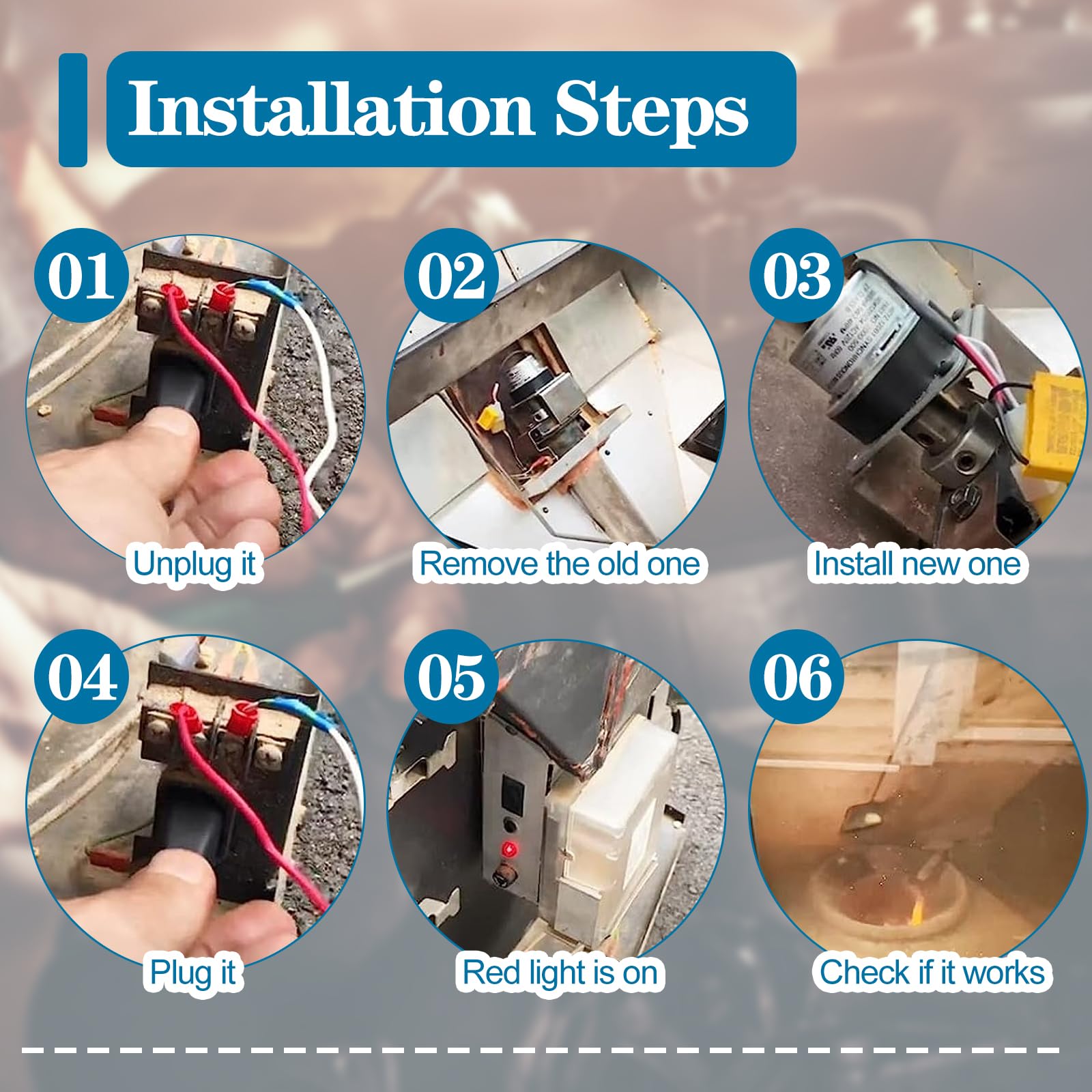 Installation Steps

01
Unplug it

02
Remove the old one

03
Install new one

04
Plug it

05
Red light is on

06
Check if it works