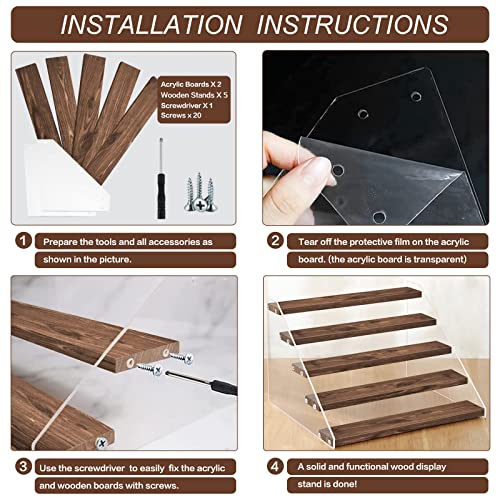 INSTALLATION INSTRUCTIONS

Acrylic Boards X 2
Wooden Stands X 5
Screwdriver X 1
Screws x 20

1 Prepare the tools and all accessories as shown in the picture.

2 Tear off the protective film on the acrylic board. (the acrylic board is transparent)

3 Use the screwdriver to easily fix the acrylic and wooden boards with screws.

4 A solid and functional wood display stand is done!