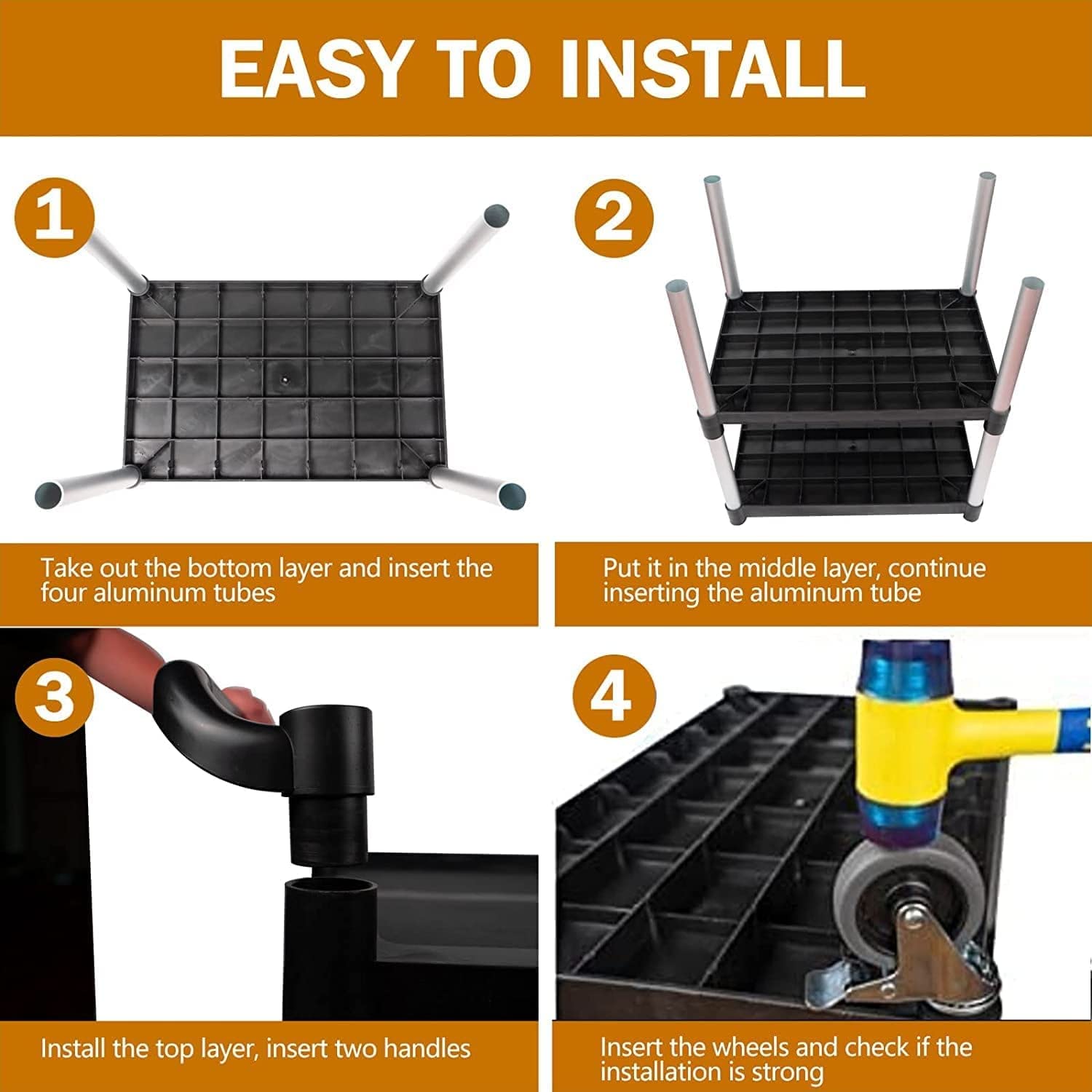 EASY TO INSTALL

1

Take out the bottom layer and insert the four aluminum tubes

2

Put it in the middle layer, continue inserting the aluminum tube

3

Install the top layer, insert two handles

4

Insert the wheels and check if the installation is strong