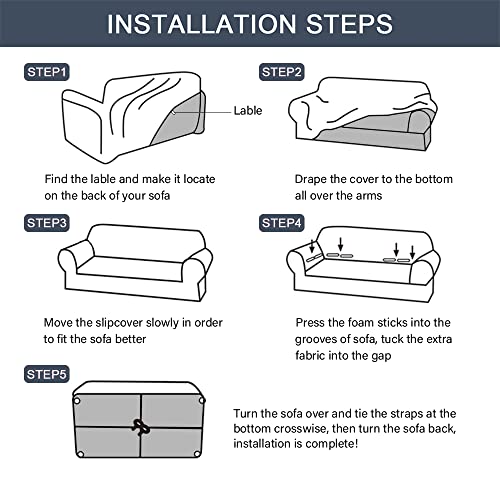 INSTALLATION STEPS

STEP1

Lable

Find the lable and make it locate on the back of your sofa

STEP2

Drape the cover to the bottom all over the arms

STEP3

Move the slipcover slowly in order to fit the sofa better

STEP4

Press the foam sticks into the grooves of sofa, tuck the extra fabric into the gap

STEP5

Turn the sofa over and tie the straps at the bottom crosswise, then turn the sofa back, installation is complete!