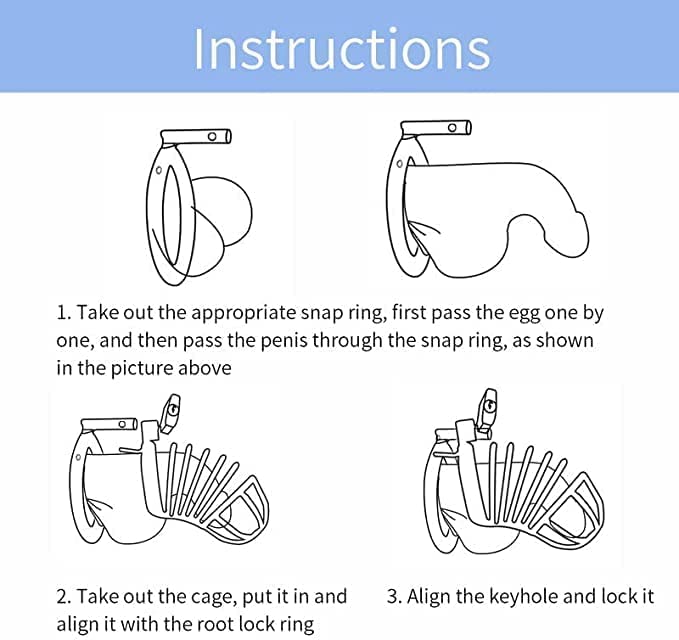 Instructions

1. Take out the appropriate snap ring, first pass the egg one by one, and then pass the penis through the snap ring, as shown in the picture above

2. Take out the cage, put it in and align it with the root lock ring

3. Align the keyhole and lock it