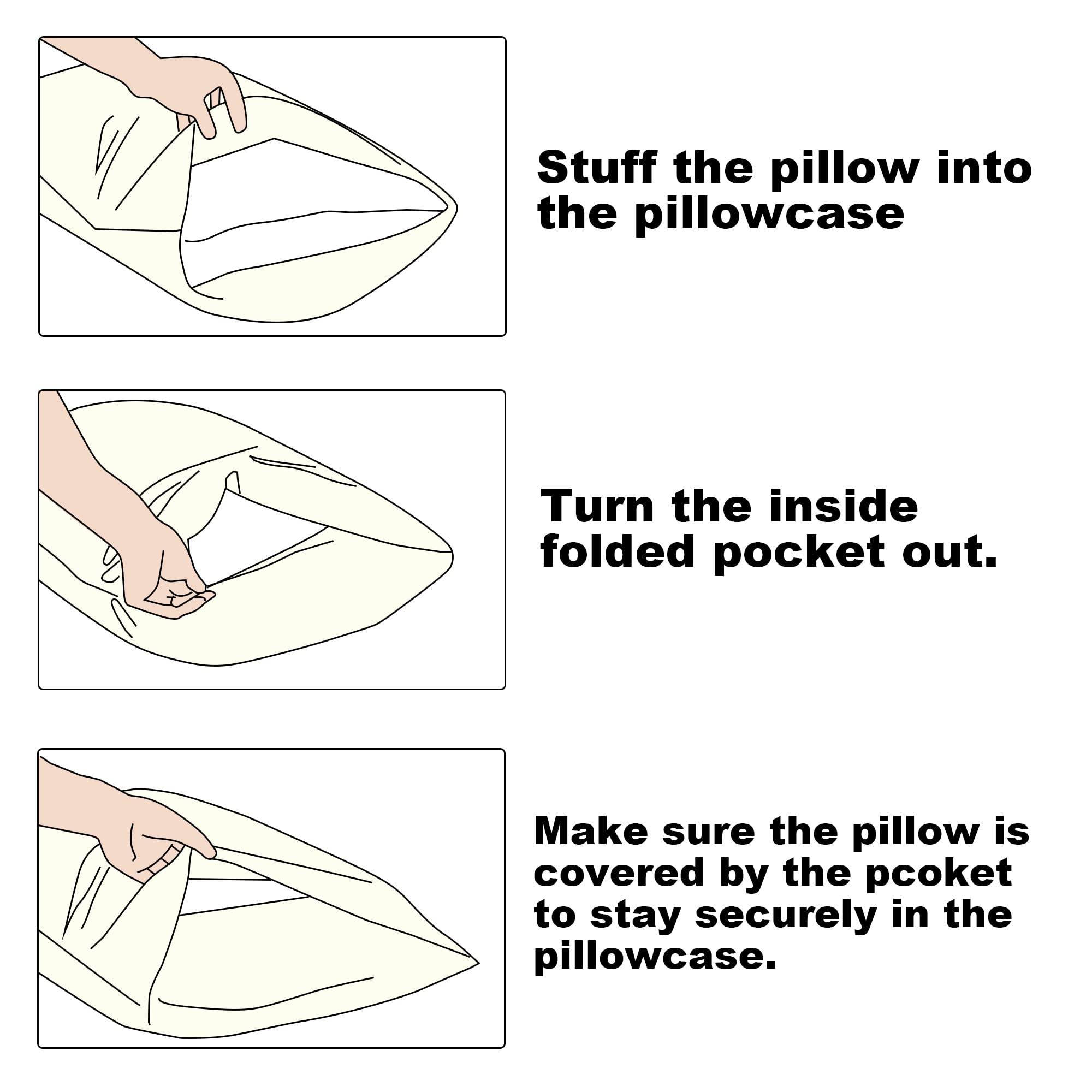 Stuff the pillow into the pillowcase

Turn the inside folded pocket out.

Make sure the pillow is covered by the pcoket to stay securely in the pillowcase.