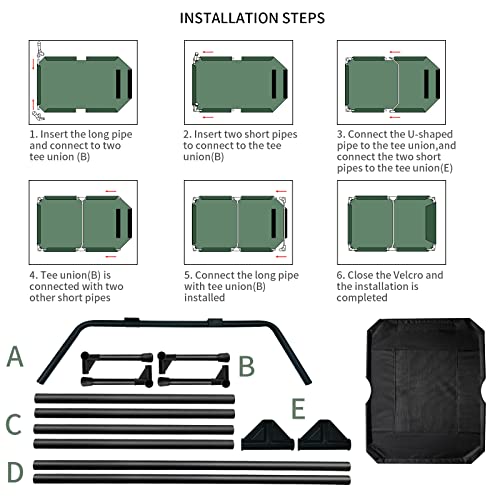 INSTALLATION STEPS

1. Insert the long pipe and connect to two tee union (B)

2. Insert two short pipes to connect to the tee union(B)

3. Connect the U-shaped pipe to the tee union,and connect the two short pipes to the tee union(E)

4. Tee union(B) is connected with two other short pipes

5. Connect the long pipe with tee union(B) installed

6. Close the Velcro and the installation is completed

A

B

C

E

D