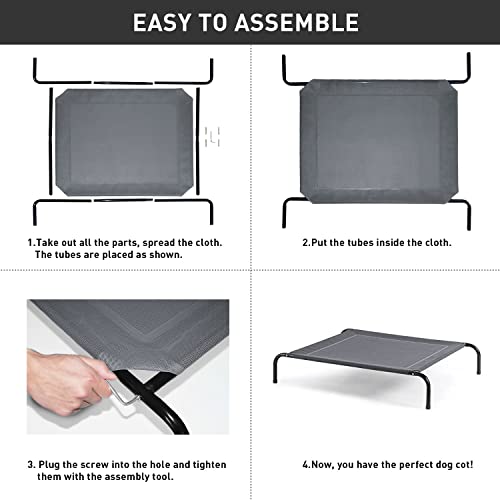 EASY TO ASSEMBLE

1.Take out all the parts, spread the cloth. The tubes are placed as shown.

2.Put the tubes inside the cloth.

3. Plug the screw into the hole and tighten them with the assembly tool.

4.Now, you have the perfect dog cot!