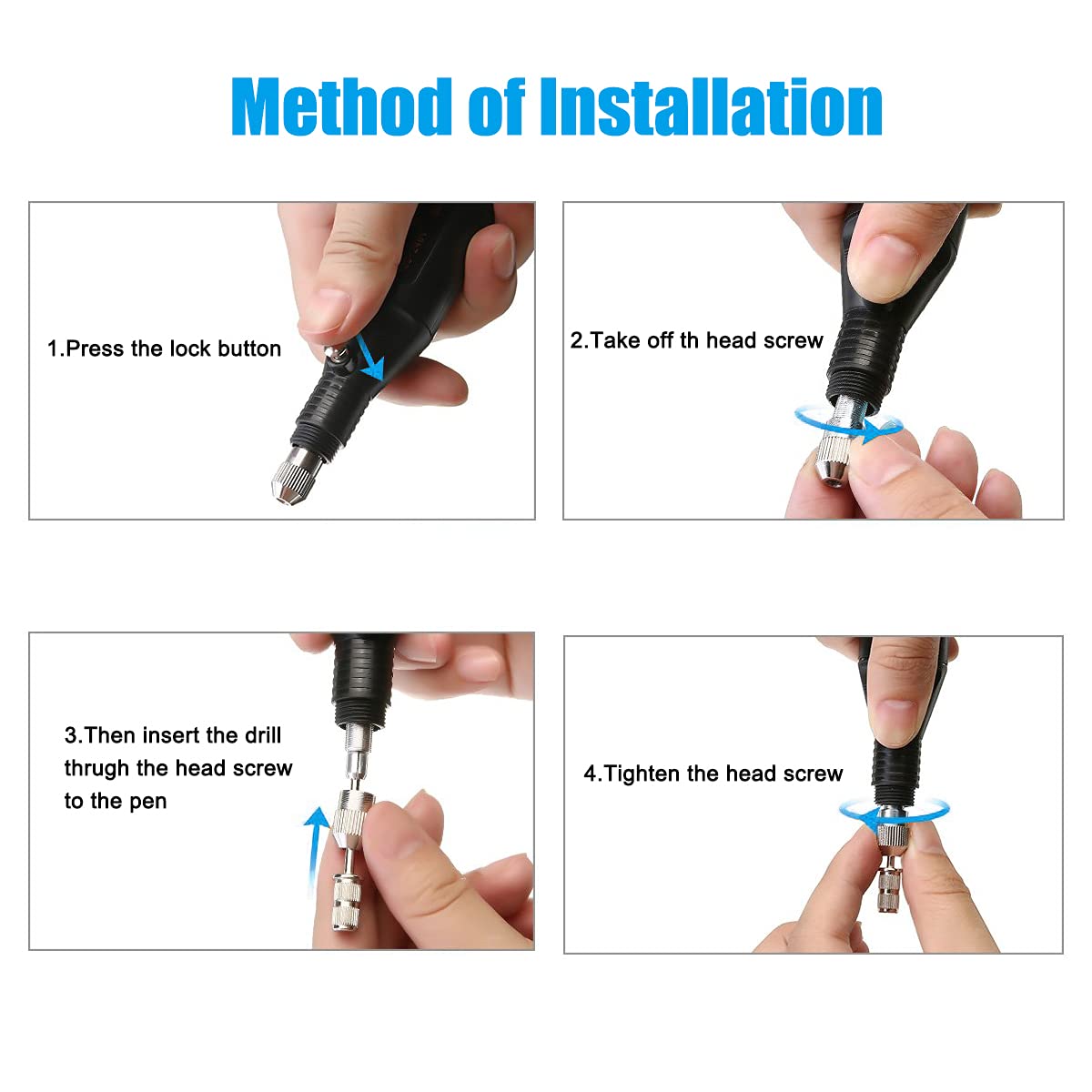 Method of Installation

1.Press the lock button

2.Take off th head screw

3.Then insert the drill thrugh the head screw to the pen

4.Tighten the head screw