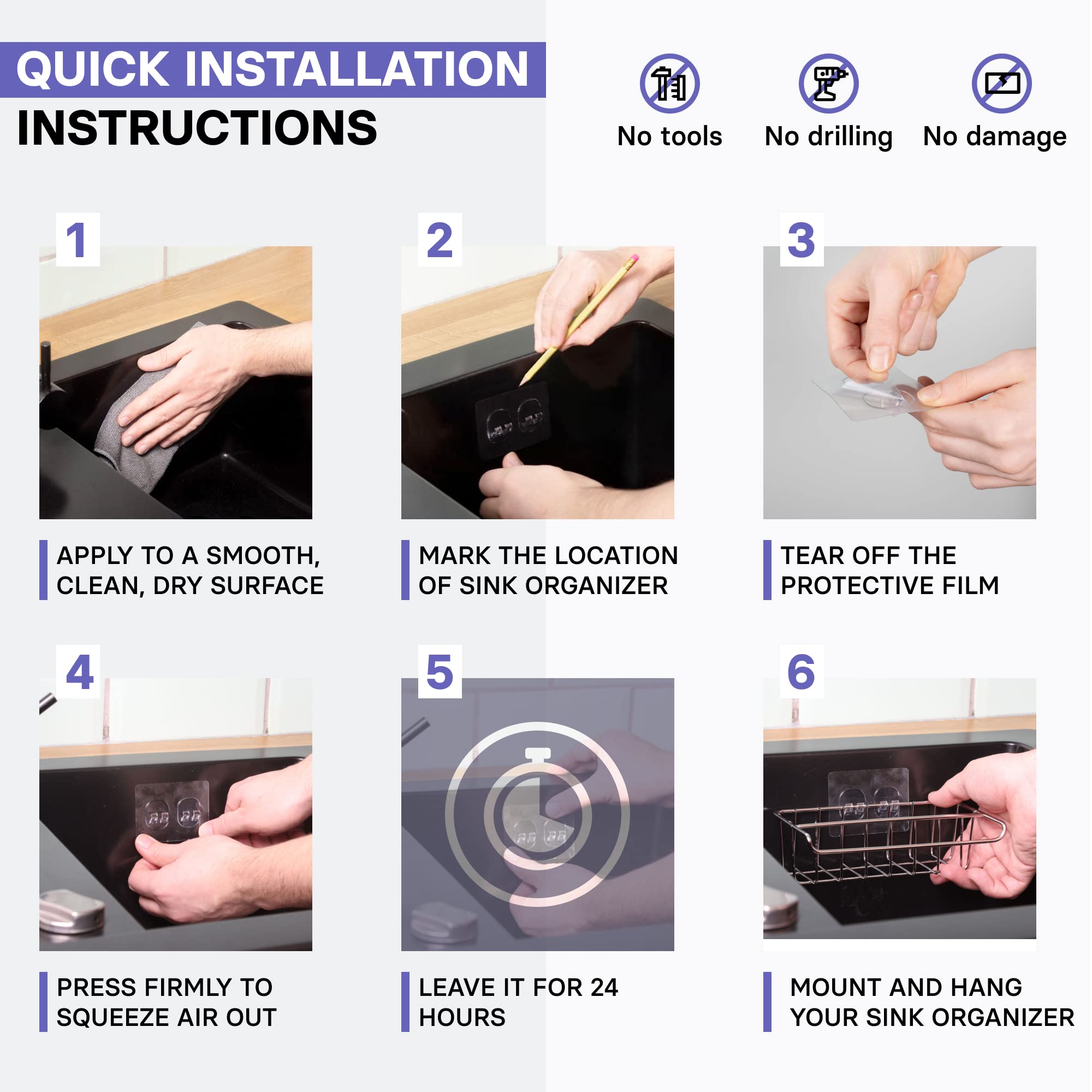 QUICK INSTALLATION
INSTRUCTIONS

No tools

No drilling

No damage

1

APPLY TO A SMOOTH, CLEAN, DRY SURFACE

2

MARK THE LOCATION OF SINK ORGANIZER

3

TEAR OFF THE PROTECTIVE FILM

4

PRESS FIRMLY TO SQUEEZE AIR OUT

5

LEAVE IT FOR 24 HOURS

6

MOUNT AND HANG YOUR SINK ORGANIZER