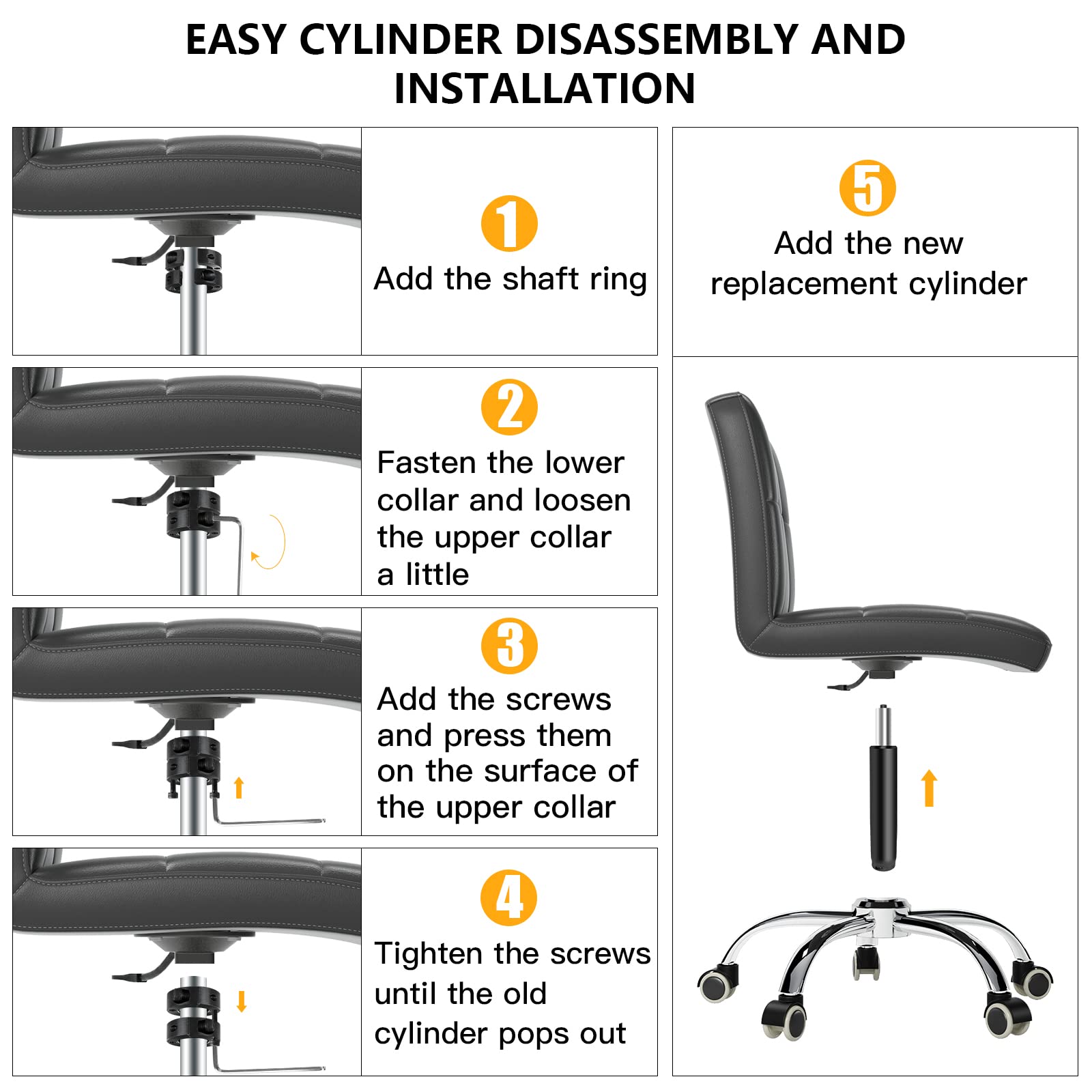 EASY CYLINDER DISASSEMBLY AND INSTALLATION

1
Add the shaft ring

2
Fasten the lower collar and loosen the upper collar a little

3
Add the screws and press them on the surface of the upper collar

4
Tighten the screws until the old cylinder pops out

5
Add the new replacement cylinder