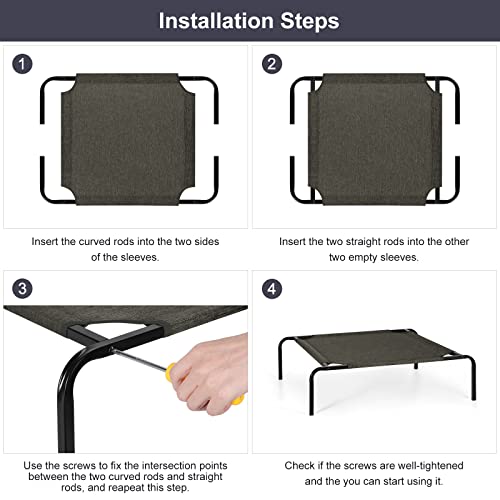 Installation Steps

1

Insert the curved rods into the two sides of the sleeves.

2

Insert the two straight rods into the other two empty sleeves.

3

Use the screws to fix the intersection points between the two curved rods and straight rods, and reapeat this step.

4

Check if the screws are well-tightened and the you can start using it.