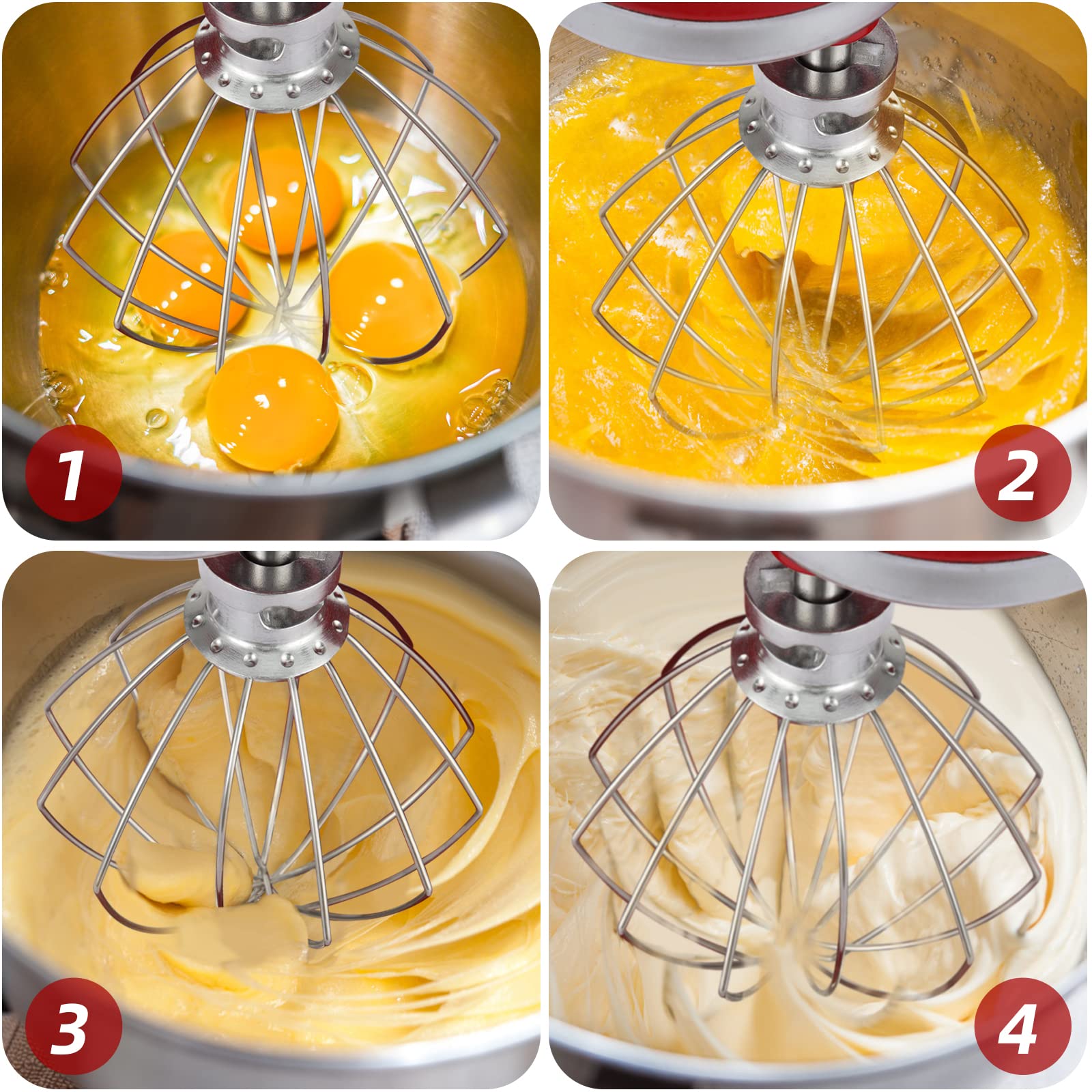 1

2

3

4