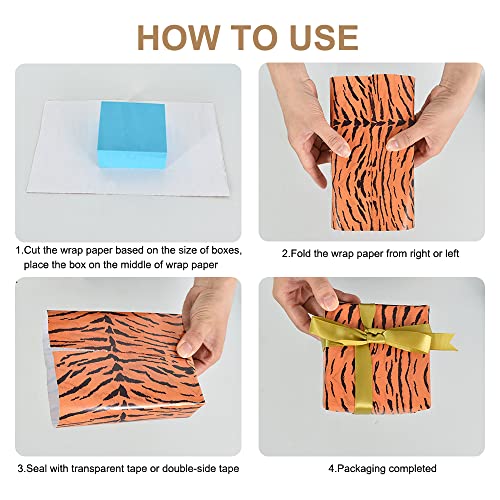 HOW TO USE

1.Cut the wrap paper based on the size of boxes, place the box on the middle of wrap paper

2.Fold the wrap paper from right or left

3.Seal with transparent tape or double-side tape

4.Packaging completed