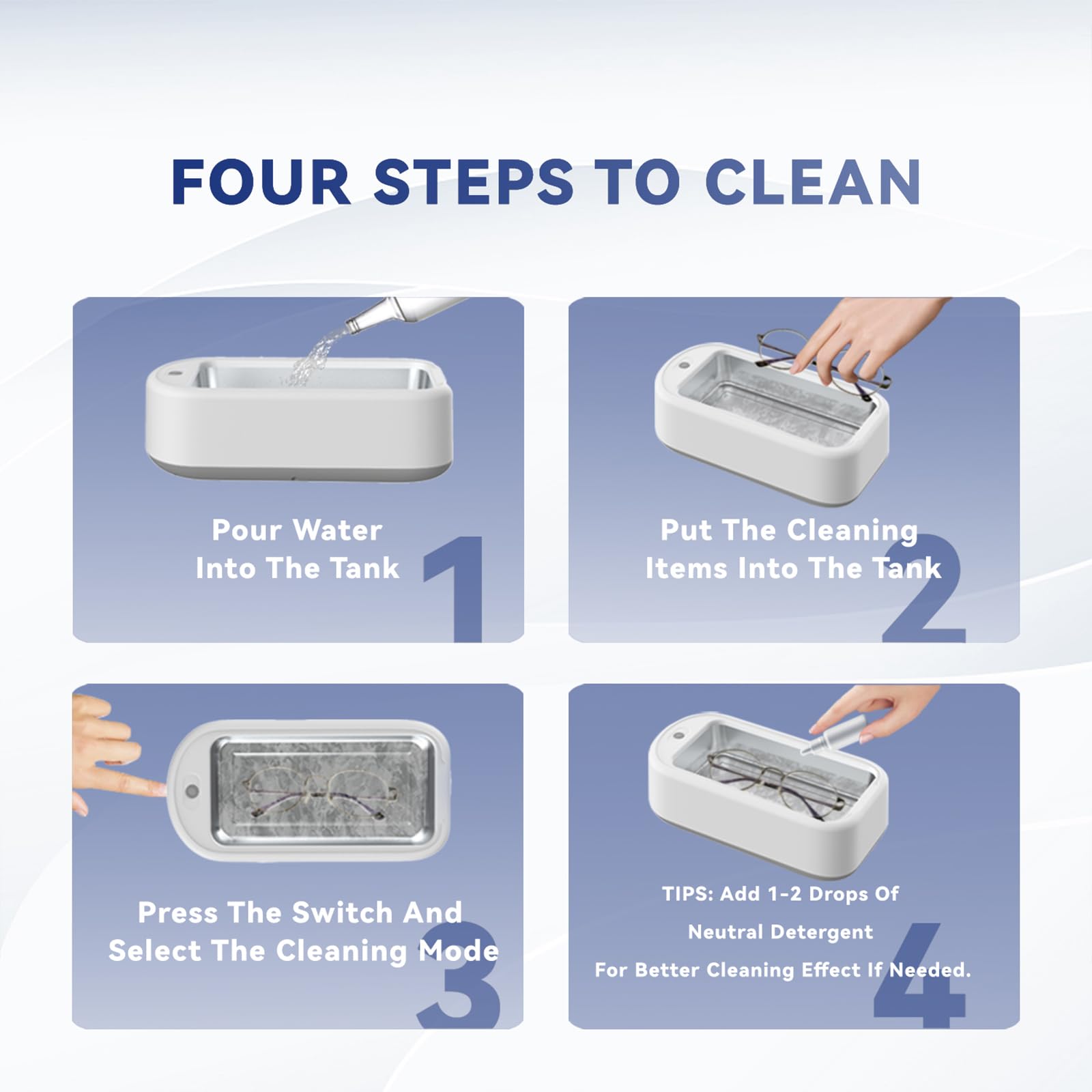 FOUR STEPS TO CLEAN

Pour Water Into The Tank

1

Put The Cleaning Items Into The Tank

2

Press The Switch And Select The Cleaning Mode

3

TIPS: Add 1-2 Drops Of Neutral Detergent For Better Cleaning Effect If Needed.

4