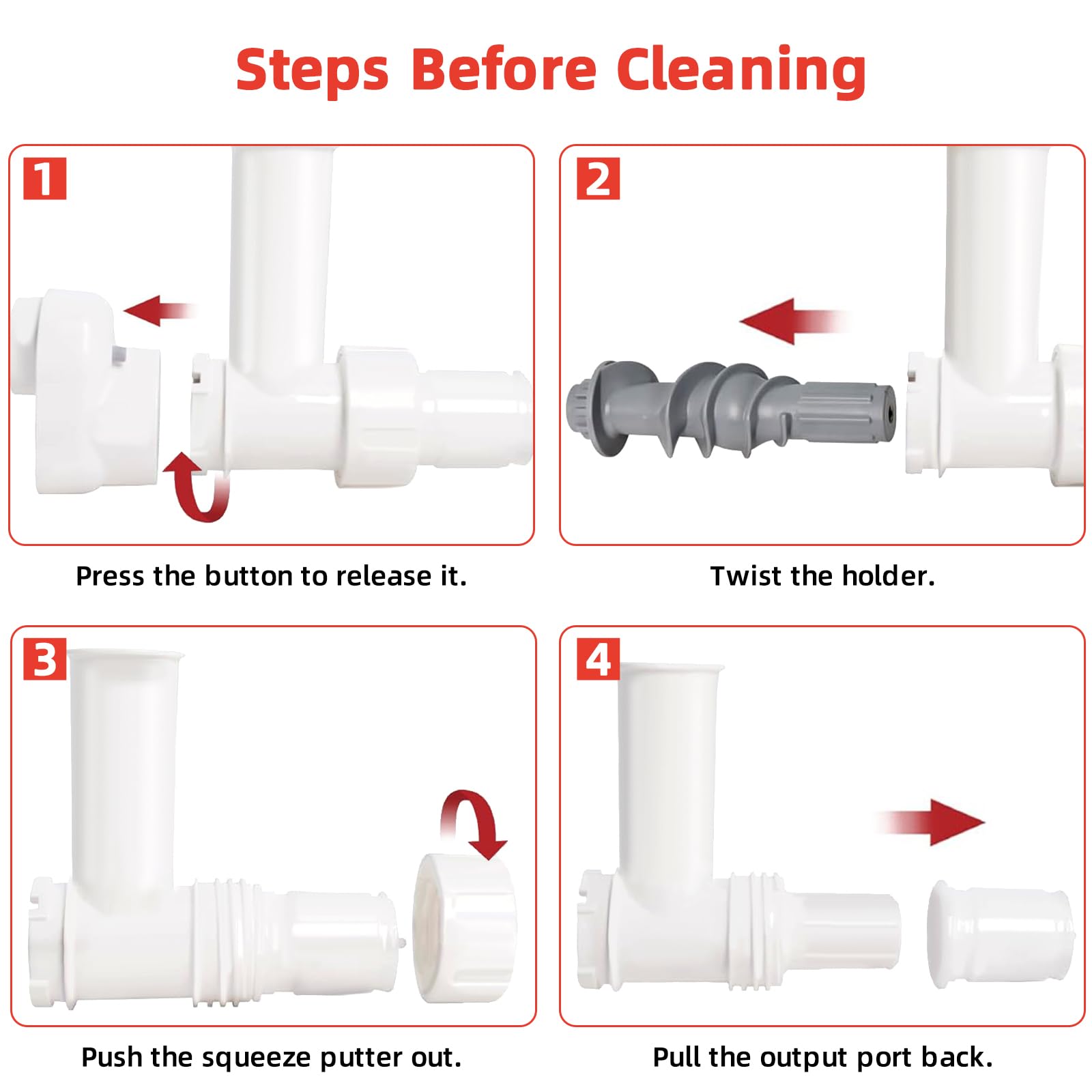 Steps Before Cleaning

1

Press the button to release it.

2

Twist the holder.

3

Push the squeeze putter out.

4

Pull the output port back.