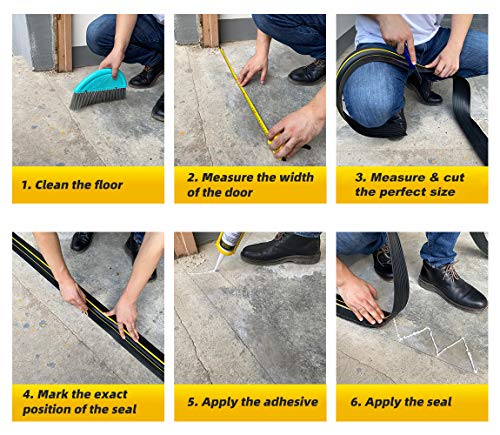 1. Clean the floor

2. Measure the width of the door

3. Measure & cut the perfect size

4. Mark the exact position of the seal

5. Apply the adhesive

6. Apply the seal