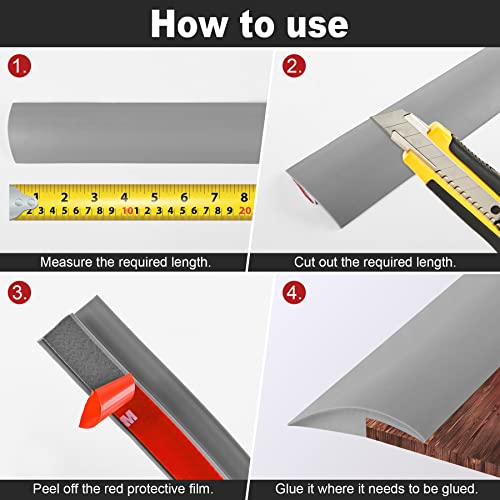 How to use

1.

2 3 4 5 6 7 8
2 3 4 5 6 7 8 9 10 1 2 3 4 5 6 7 8 9 20

Measure the required length.

2.

Cut out the required length.

3.

M

Peel off the red protective film.

4.

Glue it where it needs to be glued.