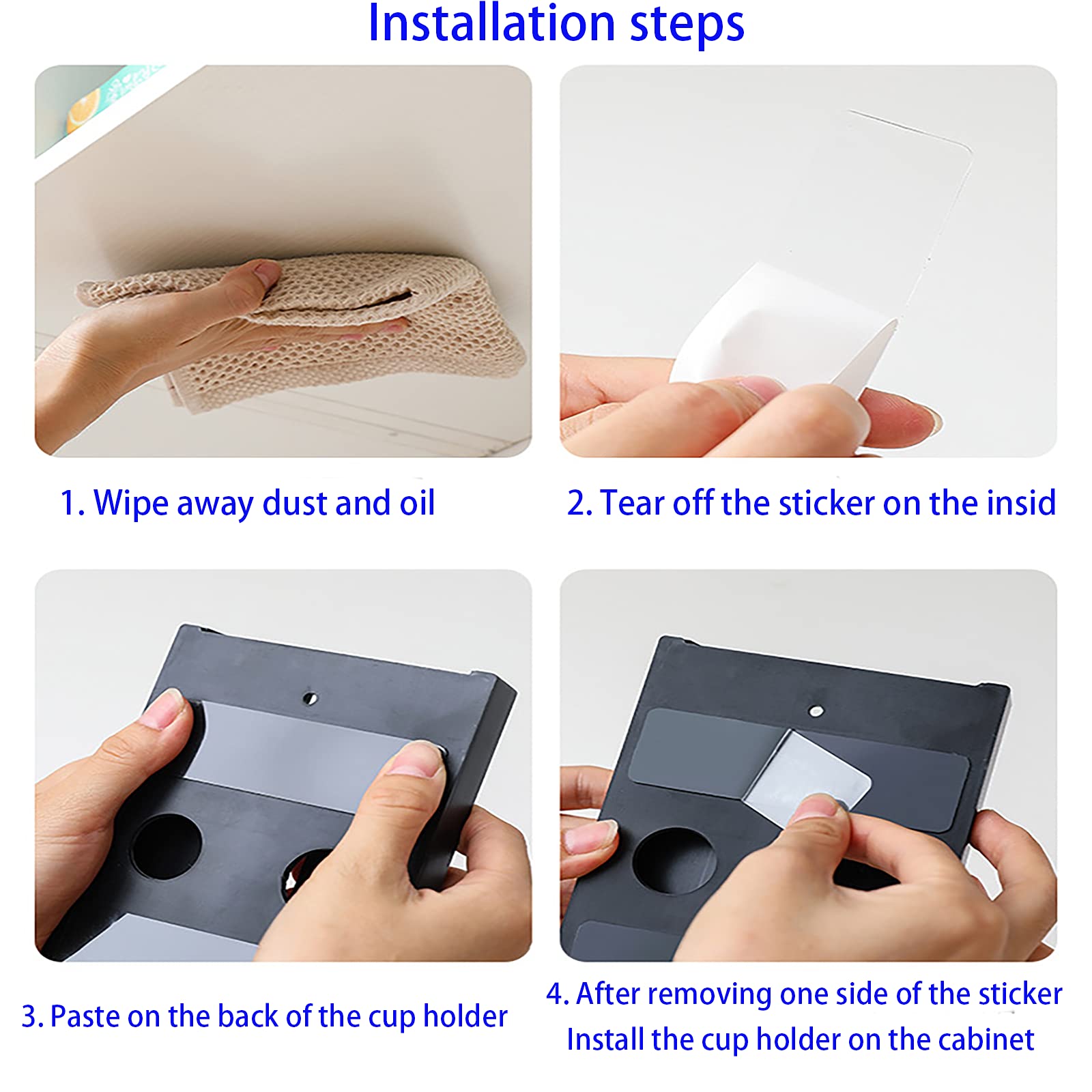 Installation steps

1. Wipe away dust and oil

2. Tear off the sticker on the insid

3. Paste on the back of the cup holder

4. After removing one side of the sticker Install the cup holder on the cabinet