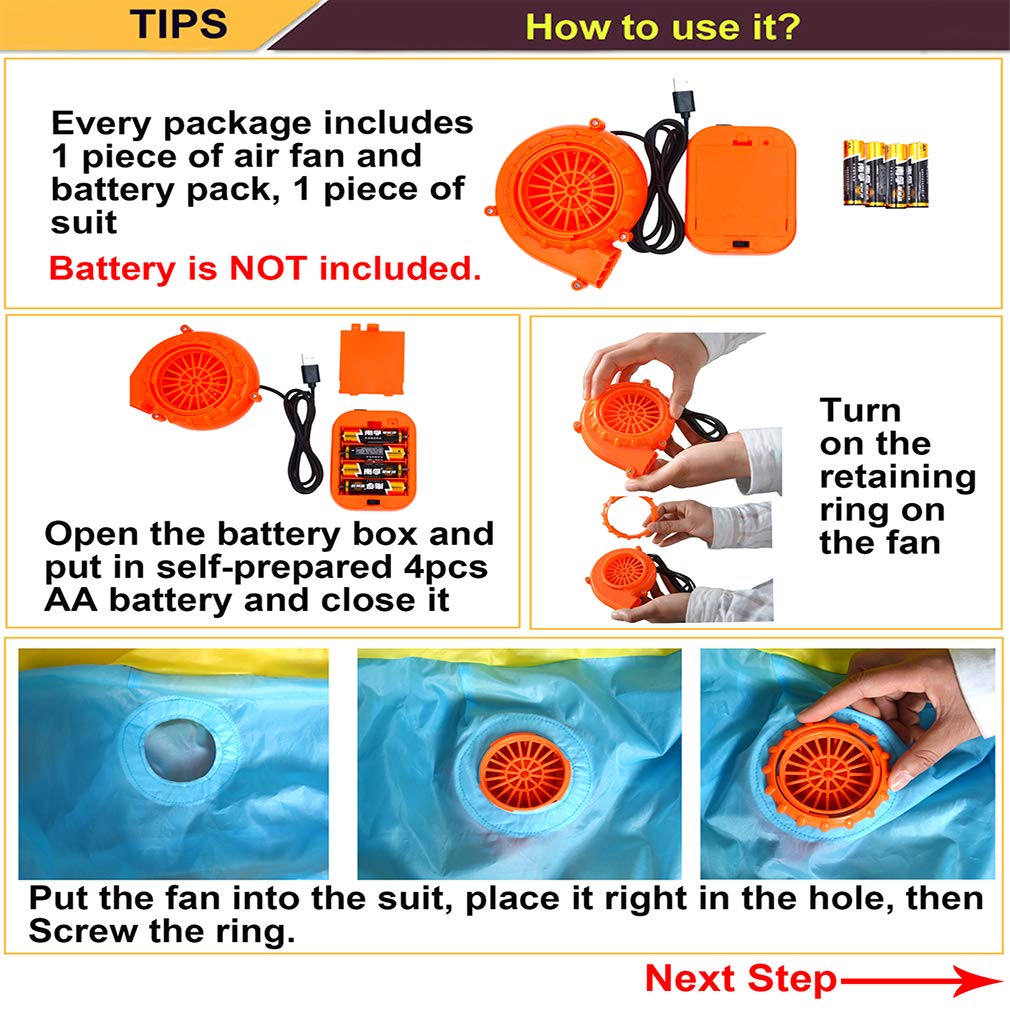 TIPS

How to use it?

Every package includes 1 piece of air fan and battery pack, 1 piece of suit

Battery is NOT included.

Open the battery box and put in self-prepared 4pcs AA battery and close it

Turn on the retaining ring on the fan

Put the fan into the suit, place it right in the hole, then Screw the ring.

Next Step