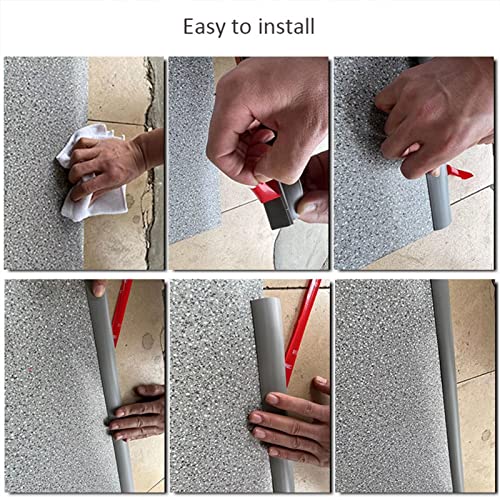 Easy to install