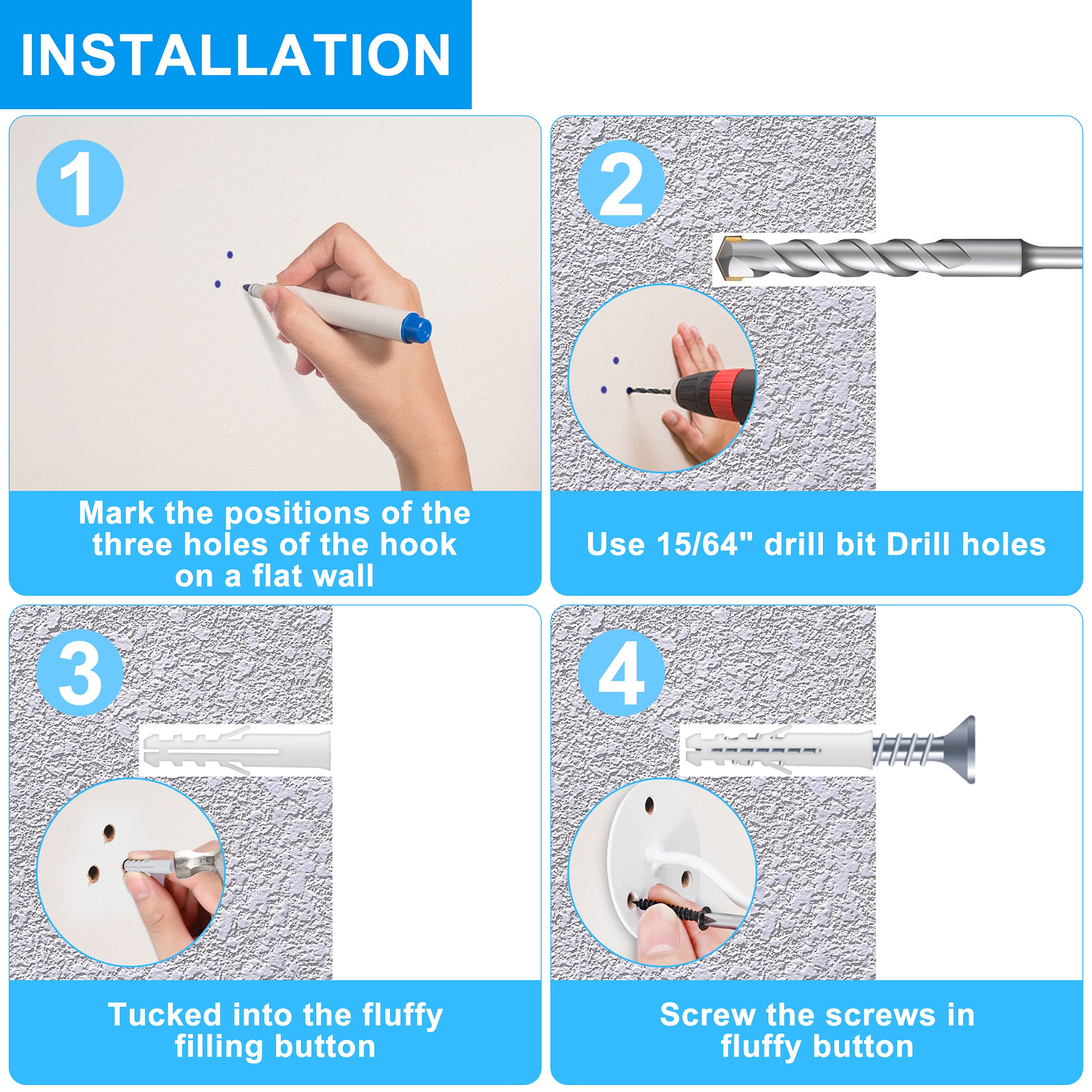 INSTALLATION

1

Mark the positions of the three holes of the hook on a flat wall

2

Use 15/64" drill bit Drill holes

3

Tucked into the fluffy filling button

4

Screw the screws in fluffy button