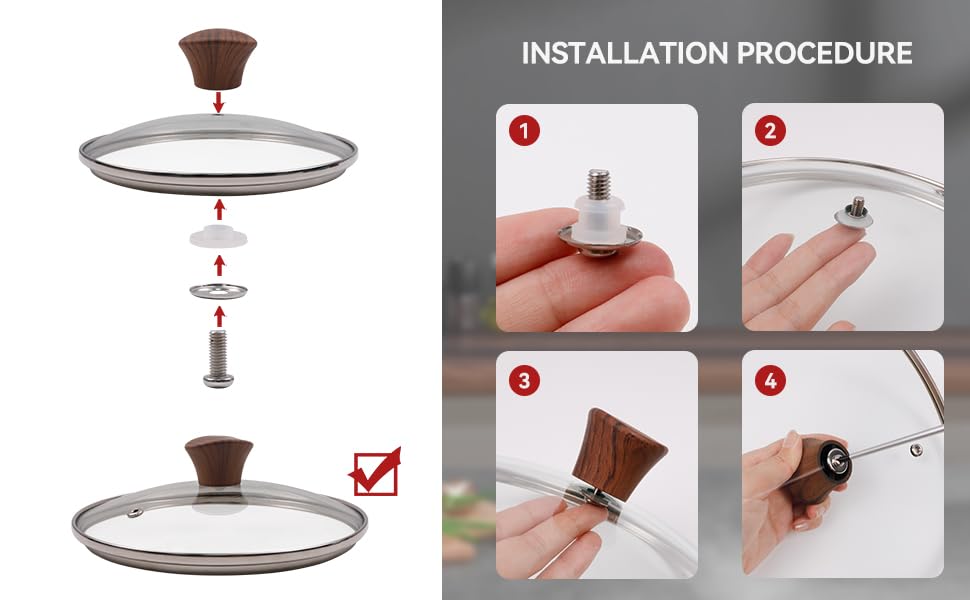 INSTALLATION PROCEDURE

1

2

3

4