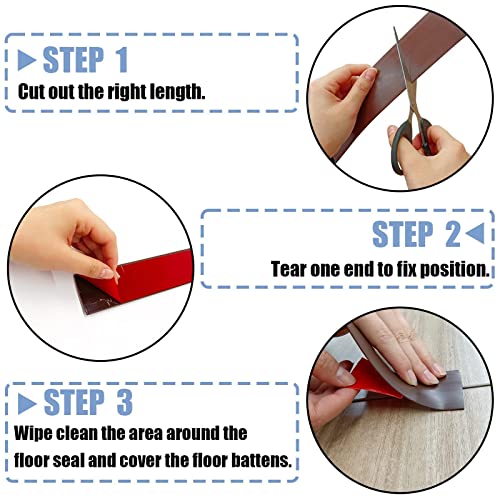 STEP 1
Cut out the right length.

STEP 2
Tear one end to fix position.

STEP 3
Wipe clean the area around the floor seal and cover the floor battens.