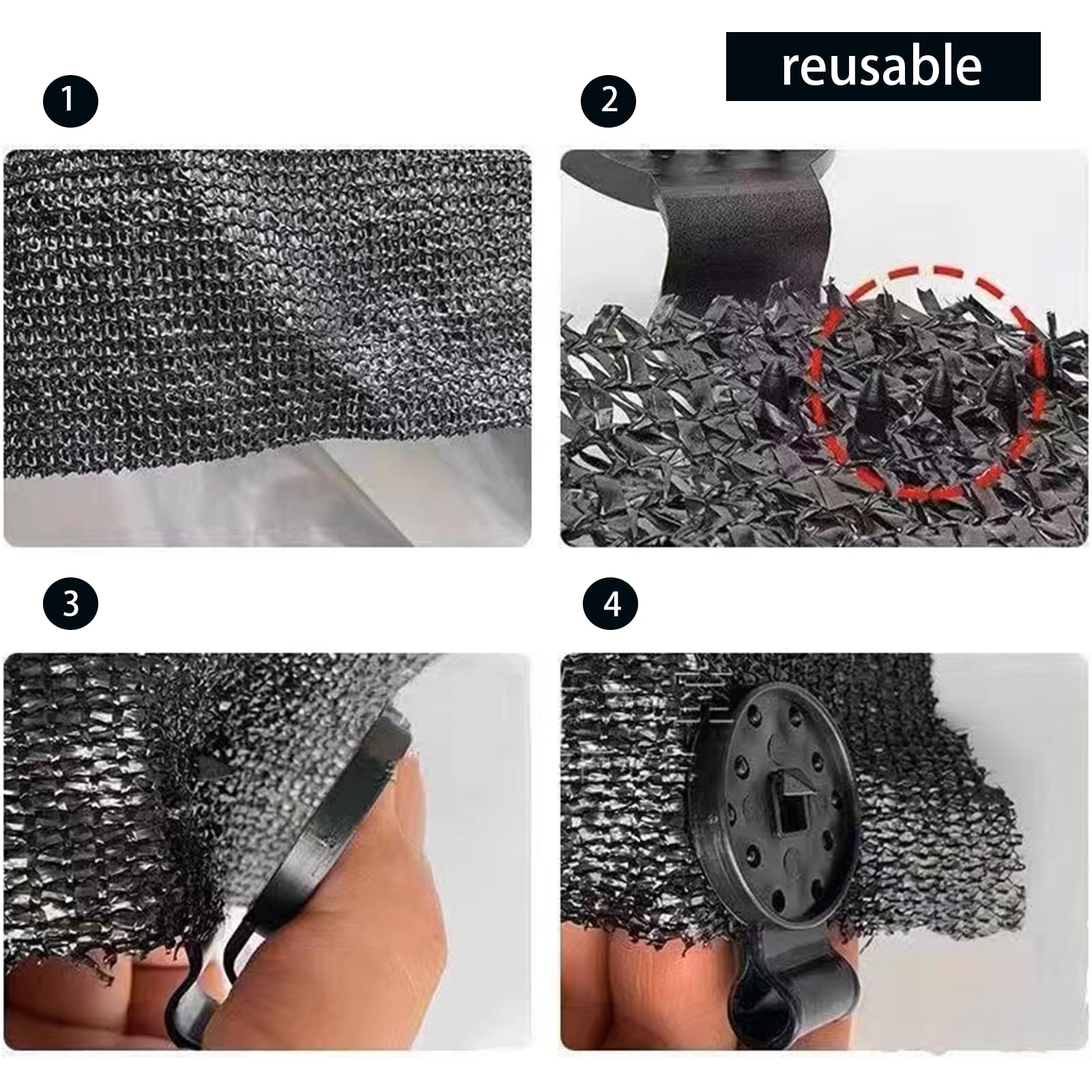 reusable

1

2

3

4