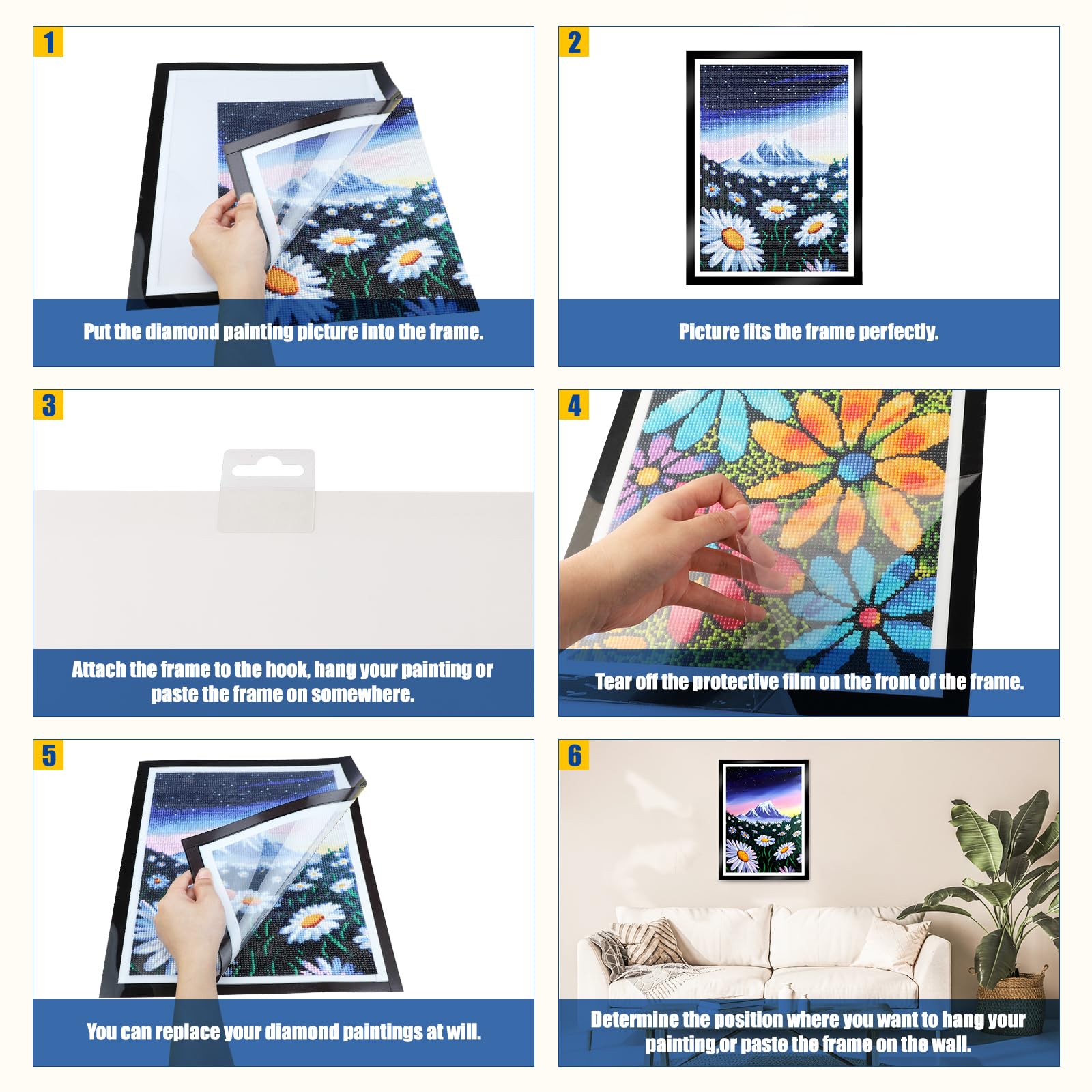 1

Put the diamond painting picture into the frame.

2

Picture fits the frame perfectly.

3

Attach the frame to the hook, hang your painting or paste the frame on somewhere.

4

Tear off the protective film on the front of the frame.

5

You can replace your diamond paintings at will.

6

Determine the position where you want to hang your painting,or paste the frame on the wall.